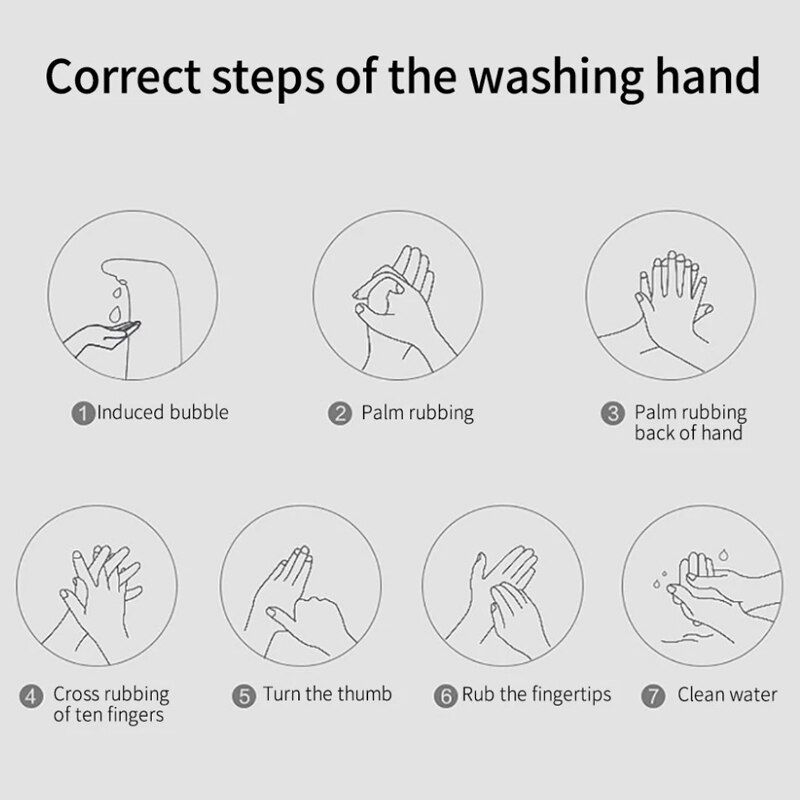 Correct steps of the washing hand

1 Induced bubble

2 Palm rubbing

3 Palm rubbing back of hand

4 Cross rubbing of ten fingers

5 Turn the thumb

6 Rub the fingertips

7 Clean water