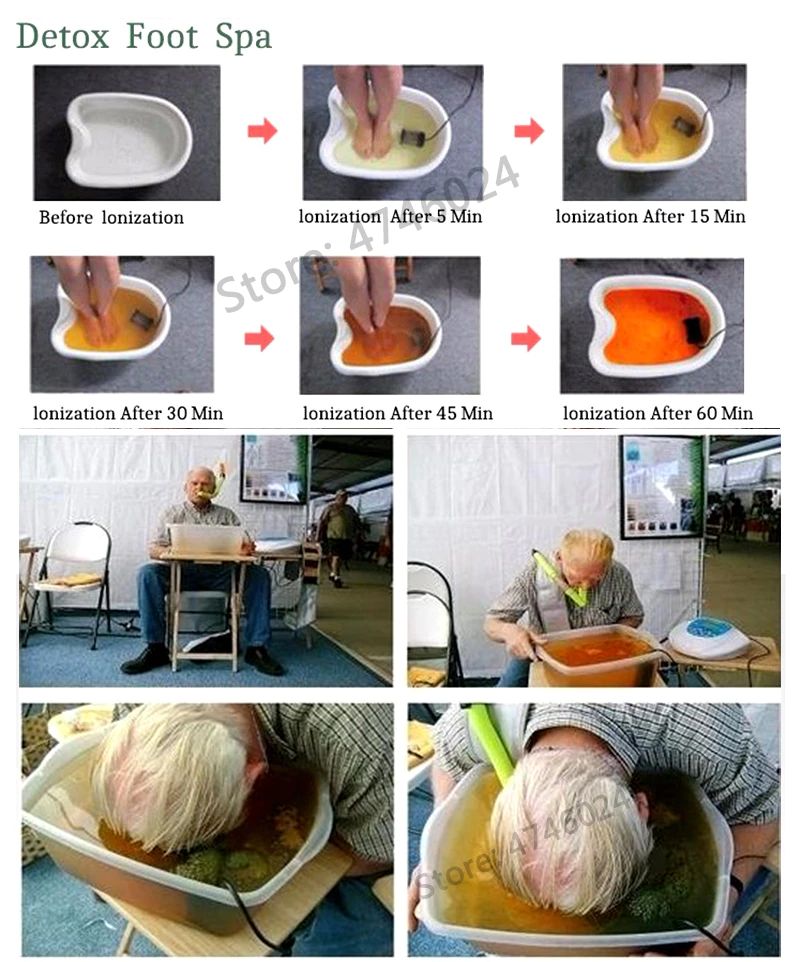 Detox Foot Spa

Before lonization

lonization After 5 Min

lonization After 15 Min

Store: 4746024

lonization After 30 Min

lonization After 45 Min

lonization After 60 Min

Store: 4746024