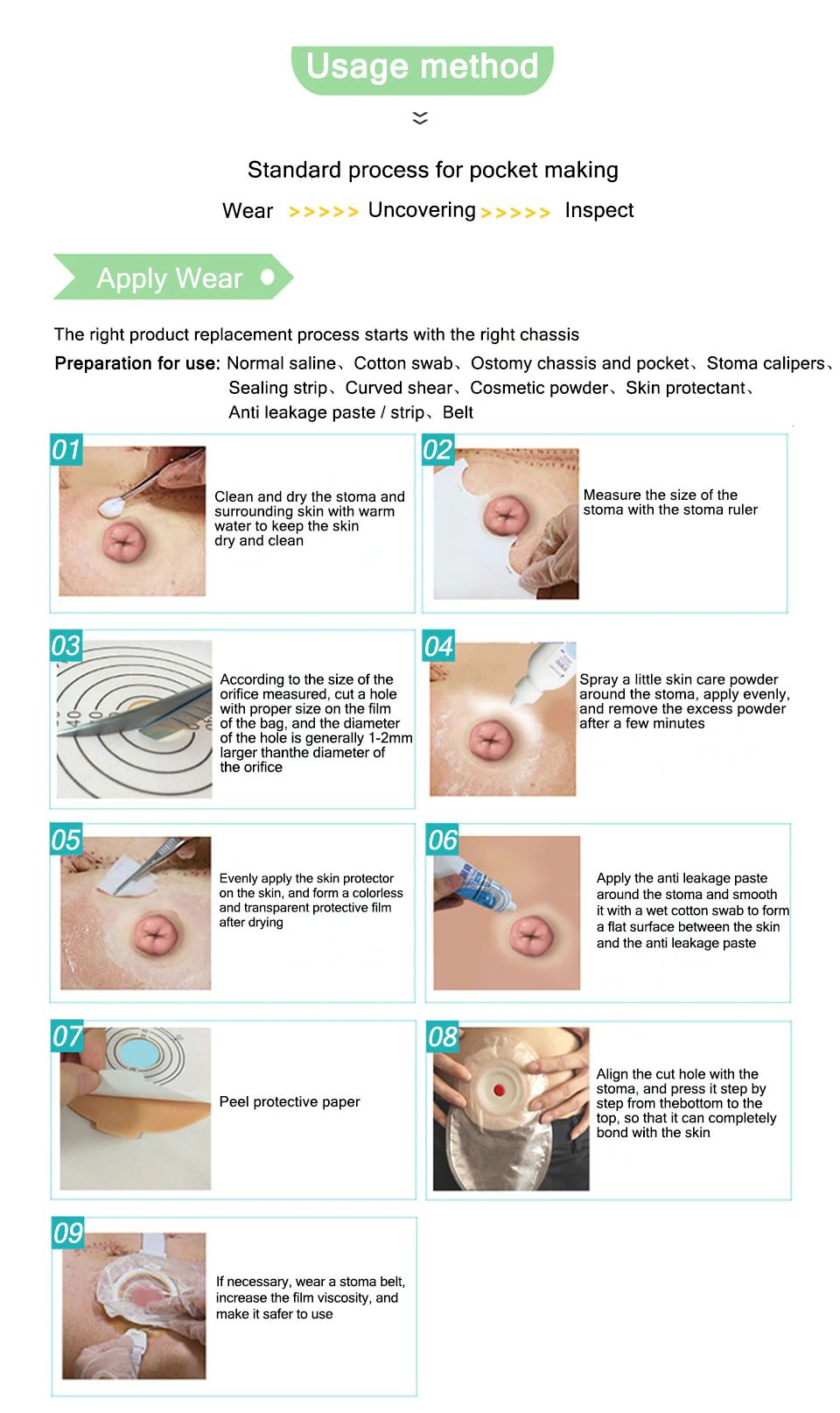 Usage method

Standard process for pocket making

Wear >>>>> Uncovering >>>>> Inspect

Apply Wear

The right product replacement process starts with the right chassis

Preparation for use: Normal saline、Cotton swab、Ostomy chassis and pocket、Stoma calipers、Sealing strip、Curved shear、Cosmetic powder、Skin protectant、Anti leakage paste / strip、Belt

01
Clean and dry the stoma and surrounding skin with warm water to keep the skin dry and clean

02
Measure the size of the stoma with the stoma ruler

03
According to the size of the orifice measured, cut a hole with proper size on the film of the bag, and the diameter of the hole is generally 1-2mm larger thanthe diameter of the orifice

04
Spray a little skin care powder around the stoma, apply evenly, and remove the excess powder after a few minutes

05
Evenly apply the skin protector on the skin, and form a colorless and transparent protective film after drying

06
Apply the anti leakage paste around the stoma and smooth it with a wet cotton swab to form a flat surface between the skin and the anti leakage paste

07
Peel protective paper

08
Align the cut hole with the stoma, and press it step by step from thebottom to the top, so that it can completely bond with the skin

09
If necessary, wear a stoma belt, increase the film viscosity, and make it safer to use