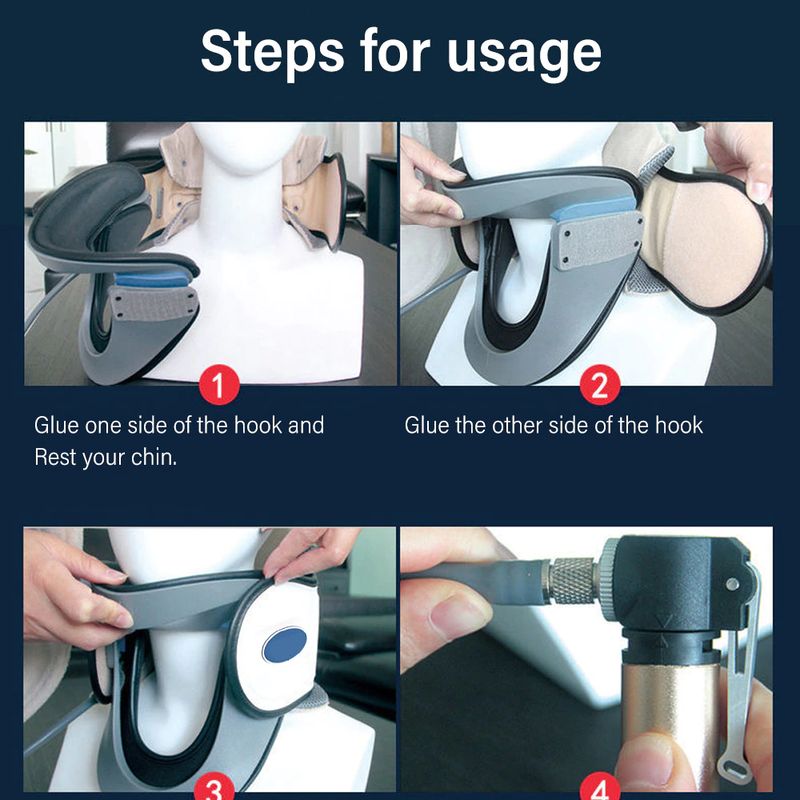 Steps for usage

1

Glue one side of the hook and Rest your chin.

2

Glue the other side of the hook

3

4