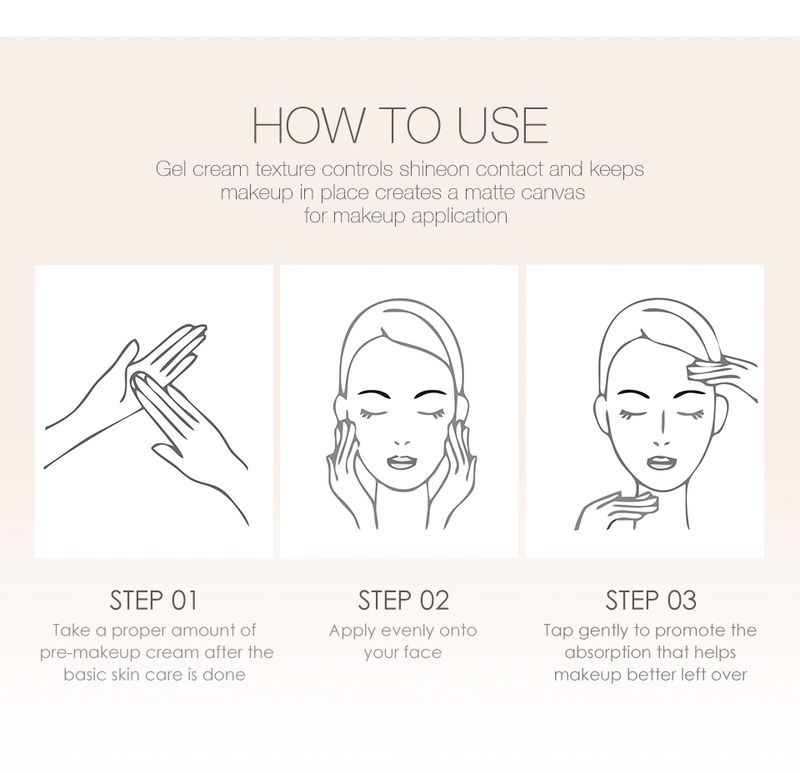 HOW TO USE

Gel cream texture controls shineon contact and keeps makeup in place creates a matte canvas for makeup application

STEP 01

Take a proper amount of pre-makeup cream after the basic skin care is done

STEP 02

Apply evenly onto your face

STEP 03

Tap gently to promote the absorption that helps makeup better left over