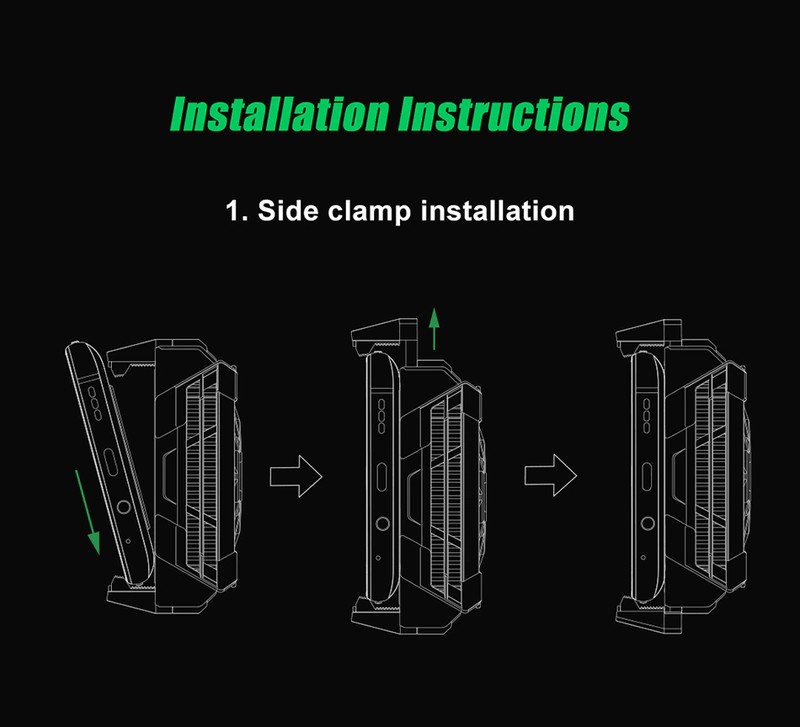 Installation Instructions

1. Side clamp installation