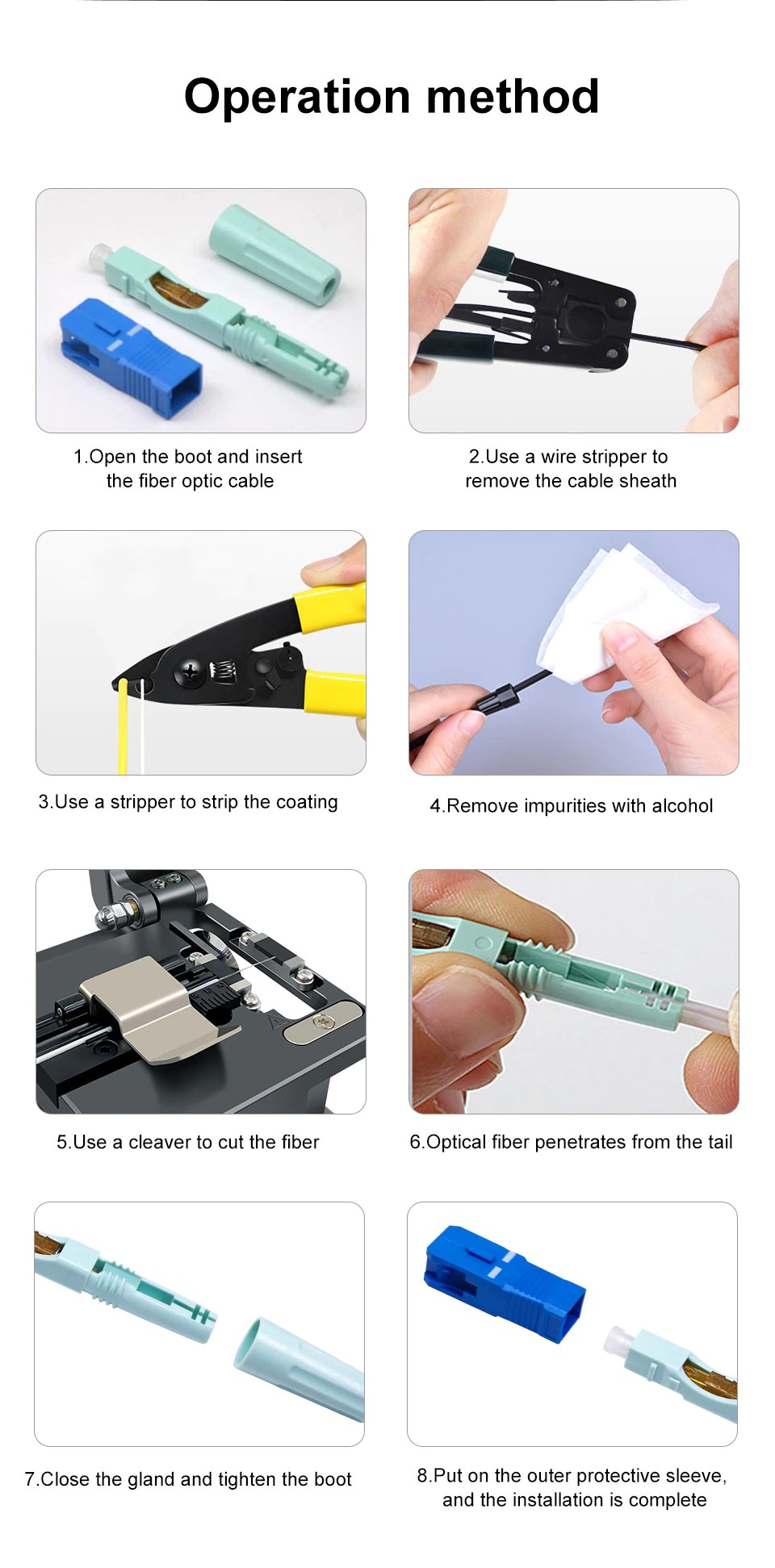 Operation method

1.Open the boot and insert the fiber optic cable

2.Use a wire stripper to remove the cable sheath

3.Use a stripper to strip the coating

4.Remove impurities with alcohol

5.Use a cleaver to cut the fiber

6.Optical fiber penetrates from the tail

7.Close the gland and tighten the boot

8.Put on the outer protective sleeve, and the installation is complete