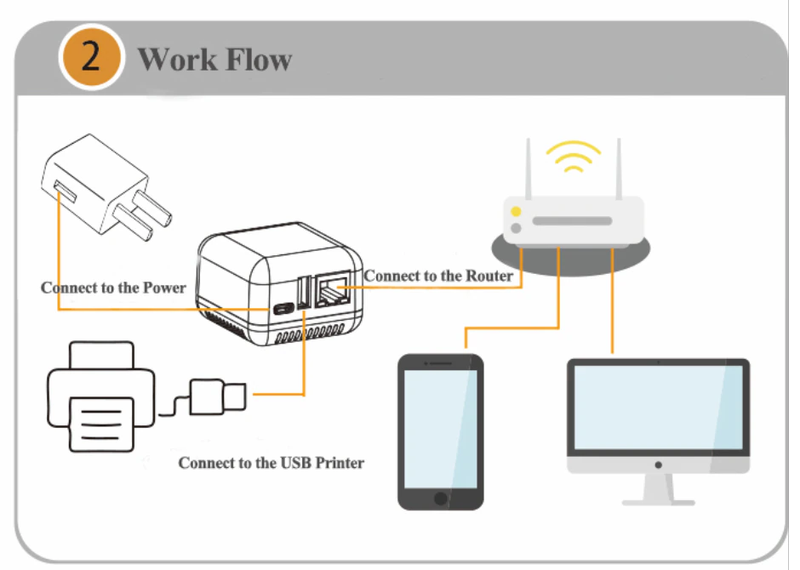 2 Work Flow

Connect to the Power

Connect to the Router

Connect to the USB Printer