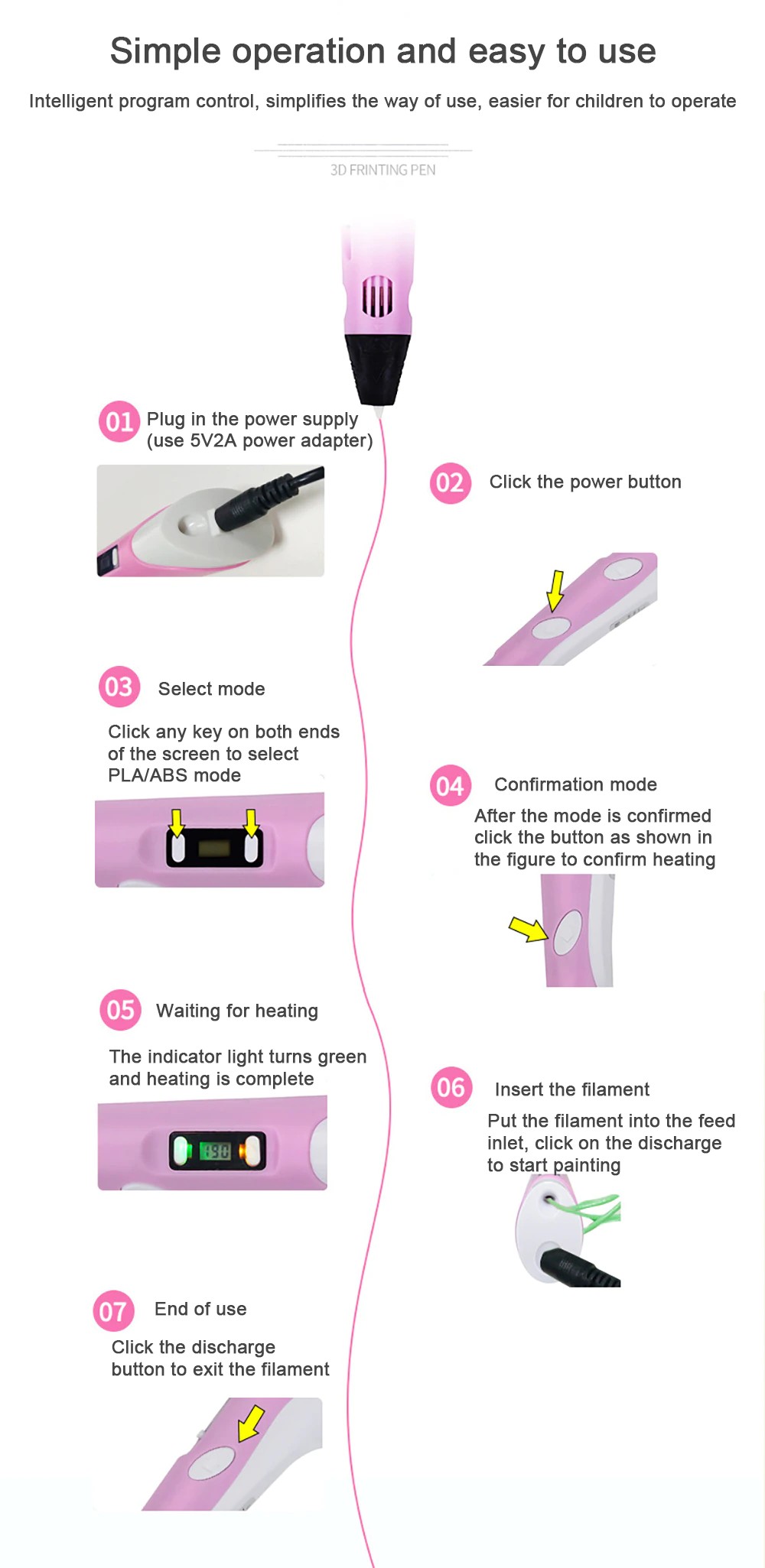 Simple operation and easy to use

Intelligent program control, simplifies the way of use, easier for children to operate

3D FRINTING PEN

01 Plug in the power supply (use 5V2A power adapter)

02 Click the power button

03 Select mode

Click any key on both ends of the screen to select PLA/ABS mode

04 Confirmation mode

After the mode is confirmed click the button as shown in the figure to confirm heating

05 Waiting for heating

The indicator light turns green and heating is complete

190

06 Insert the filament

Put the filament into the feed inlet, click on the discharge to start painting

07 End of use

Click the discharge button to exit the filament