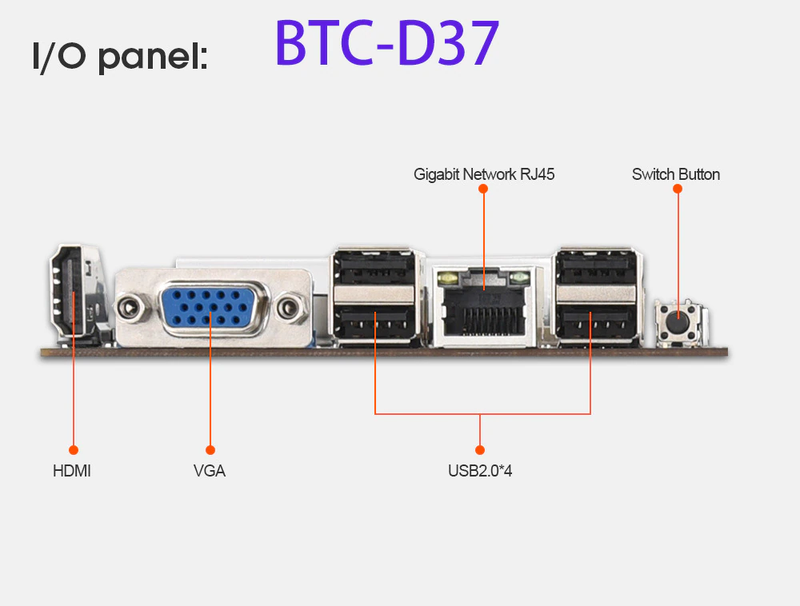 I/O panel: BTC-D37

Gigabit Network RJ45

Switch Button

HDMI

VGA

USB2.0*4