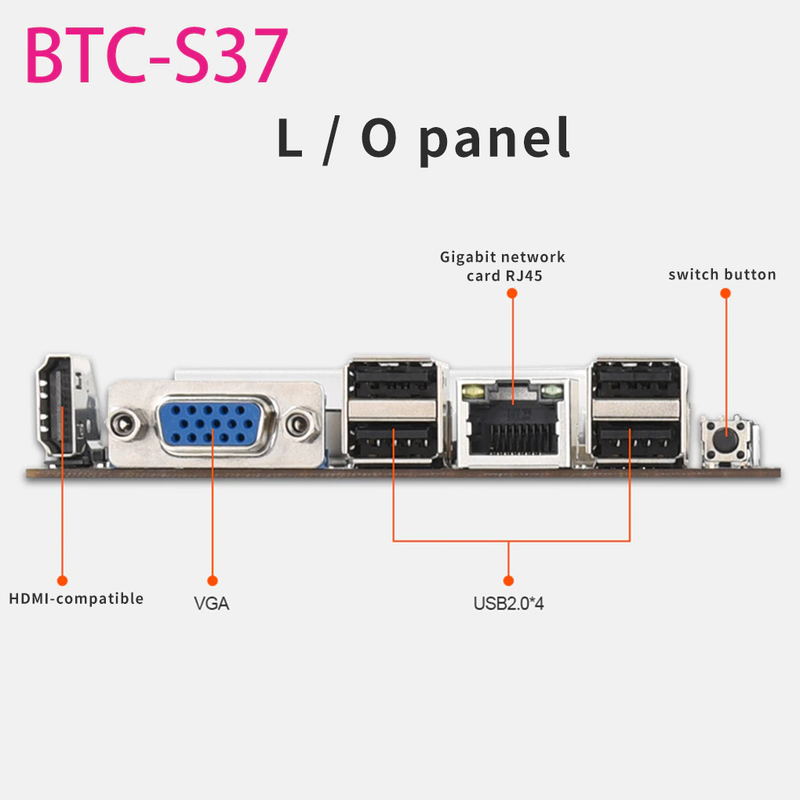 BTC-S37

L / O panel

Gigabit network card RJ45

switch button

HDMI-compatible

VGA

USB2.0*4