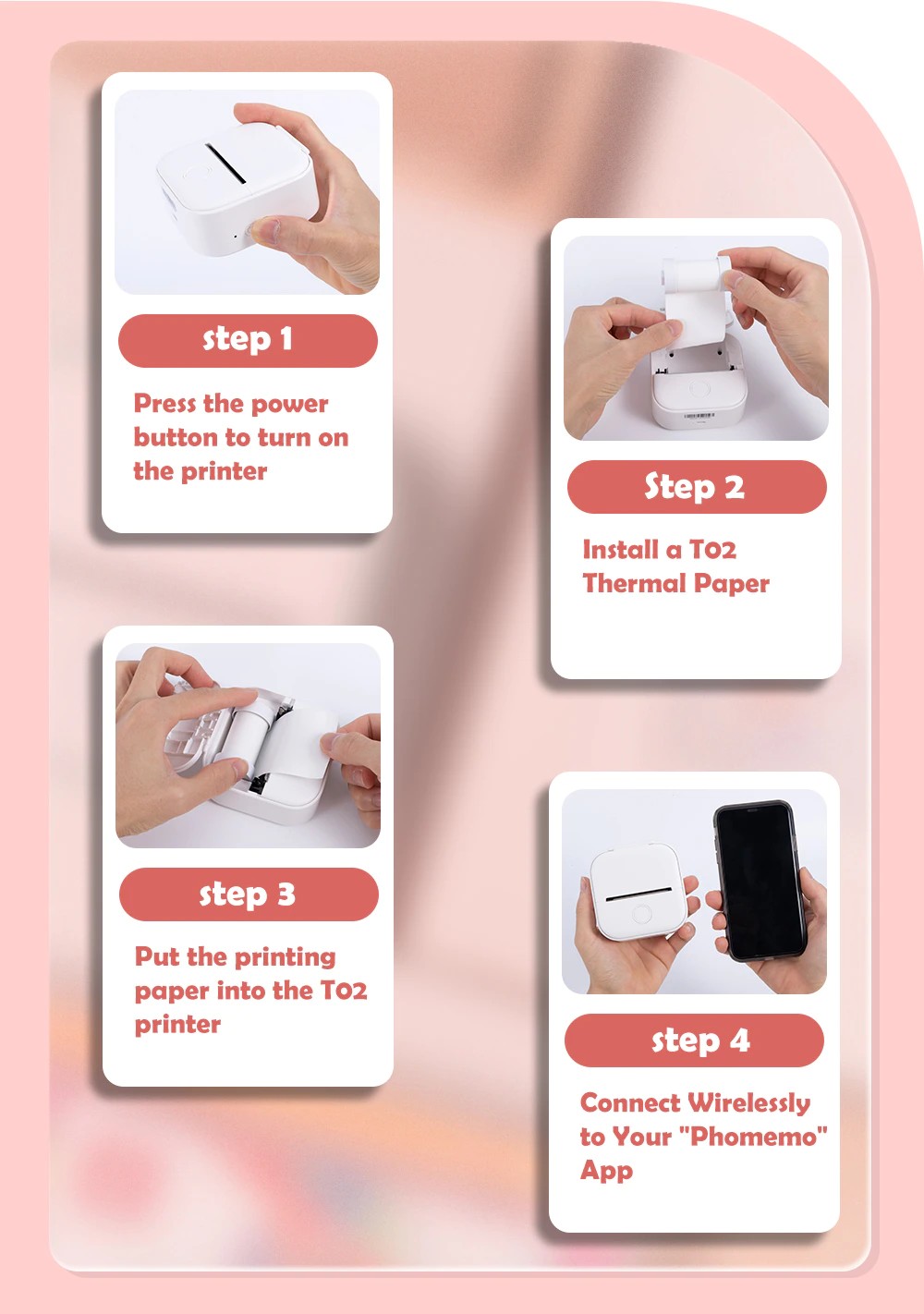 step 1

Press the power button to turn on the printer

Step 2

Install a T02 Thermal Paper

step 3

Put the printing paper into the T02 printer

step 4

Connect Wirelessly to Your "Phomemo" App