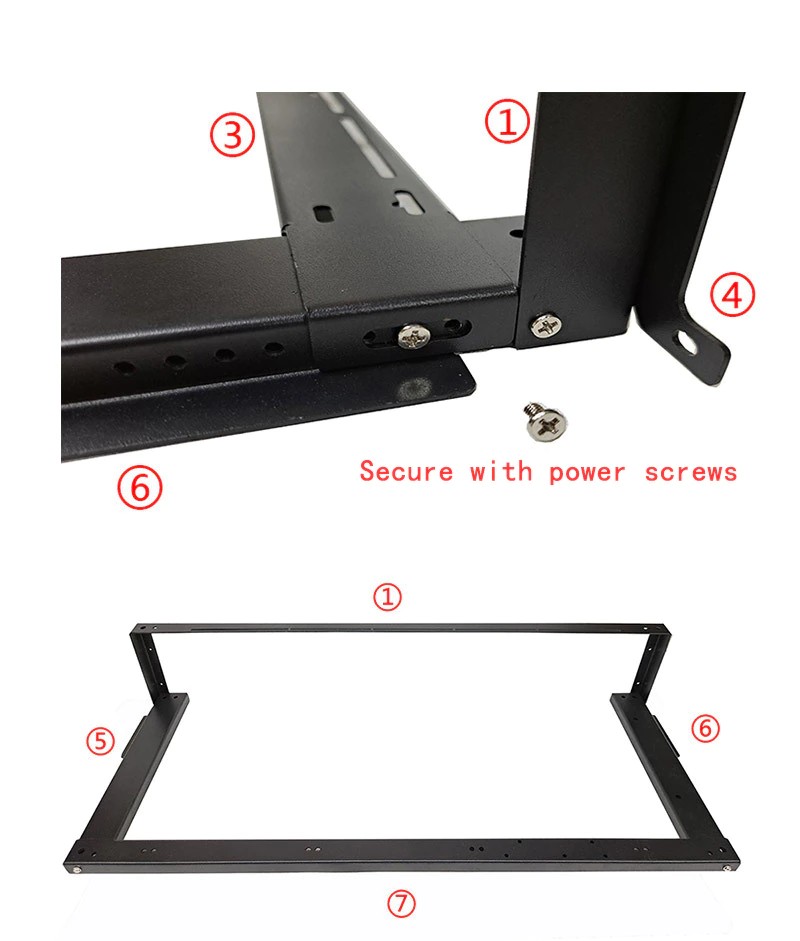 ③
①
④
⑥
Secure with power screws

①
⑤
⑥
⑦