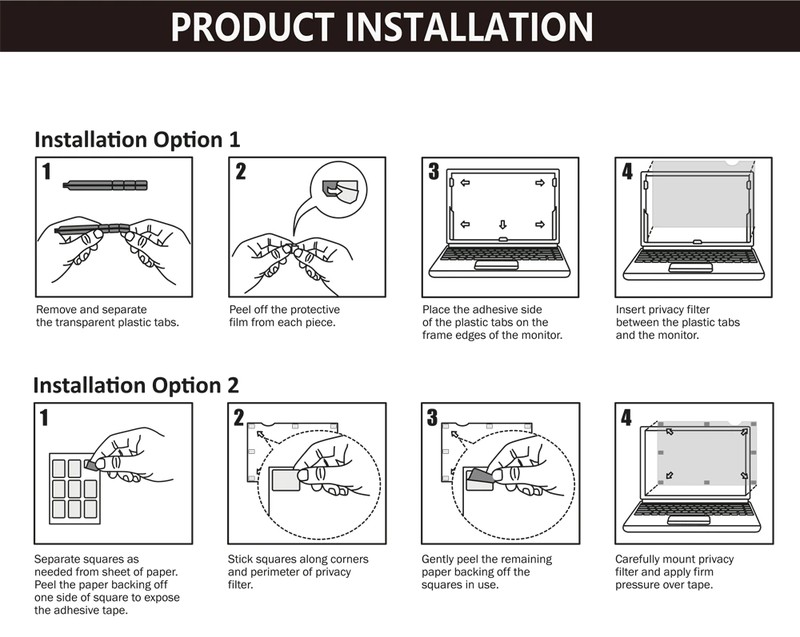 PRODUCT INSTALLATION

Installation Option 1

1

Remove and separate the transparent plastic tabs.

2

Peel off the protective film from each piece.

3

Place the adhesive side of the plastic tabs on the frame edges of the monitor.

4

Insert privacy filter between the plastic tabs and the monitor.

Installation Option 2

1

Separate squares as needed from sheet of paper. Peel the paper backing off one side of square to expose the adhesive tape.

2

Stick squares along corners and perimeter of privacy filter.

3

Gently peel the remaining paper backing off the squares in use.

4

Carefully mount privacy filter and apply firm pressure over tape.