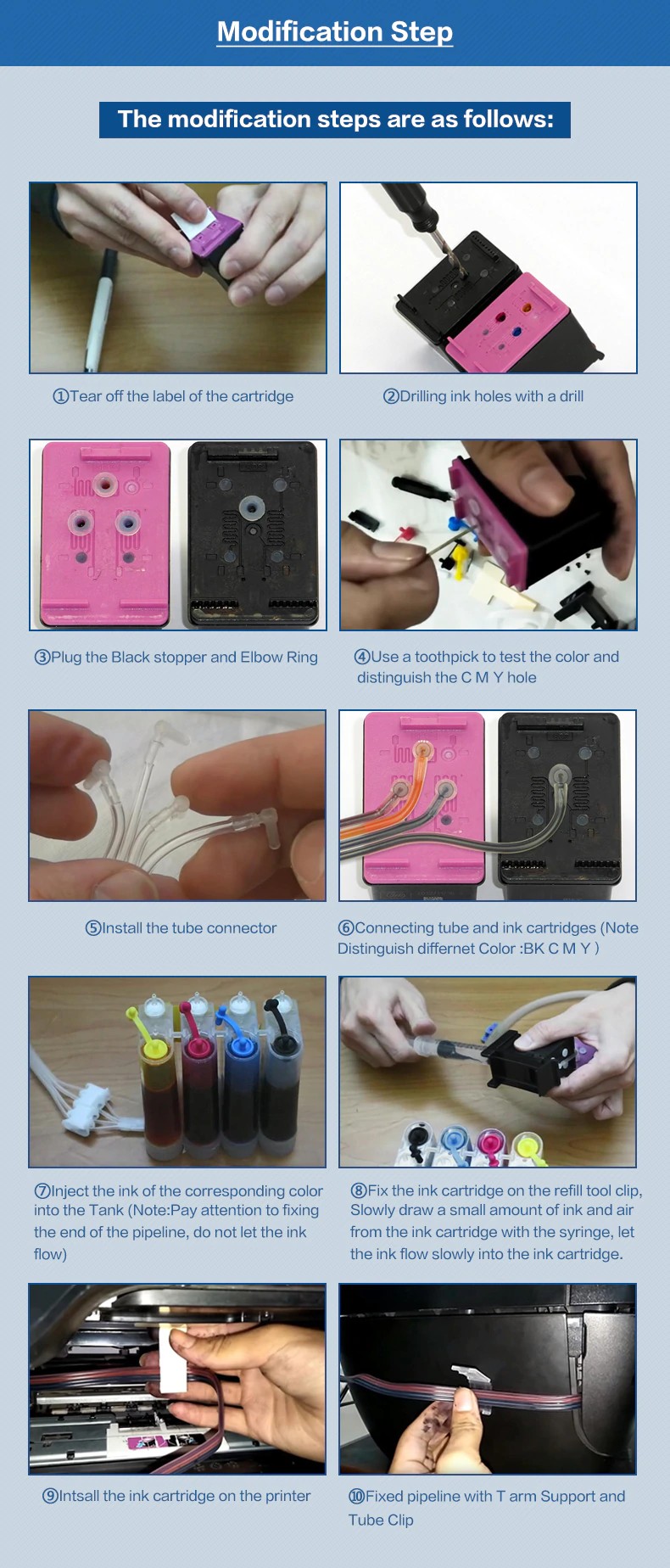 Modification Step

The modification steps are as follows:

①Tear off the label of the cartridge

②Drilling ink holes with a drill

③Plug the Black stopper and Elbow Ring

④Use a toothpick to test the color and distinguish the C M Y hole

⑤Install the tube connector

⑥Connecting tube and ink cartridges (Note Distinguish differnet Color :BK C M Y )

⑦Inject the ink of the corresponding color into the Tank (Note:Pay attention to fixing the end of the pipeline, do not let the ink flow)

⑧Fix the ink cartridge on the refill tool clip, Slowly draw a small amount of ink and air from the ink cartridge with the syringe, let the ink flow slowly into the ink cartridge.

⑨Intsall the ink cartridge on the printer

⑩Fixed pipeline with T arm Support and Tube Clip