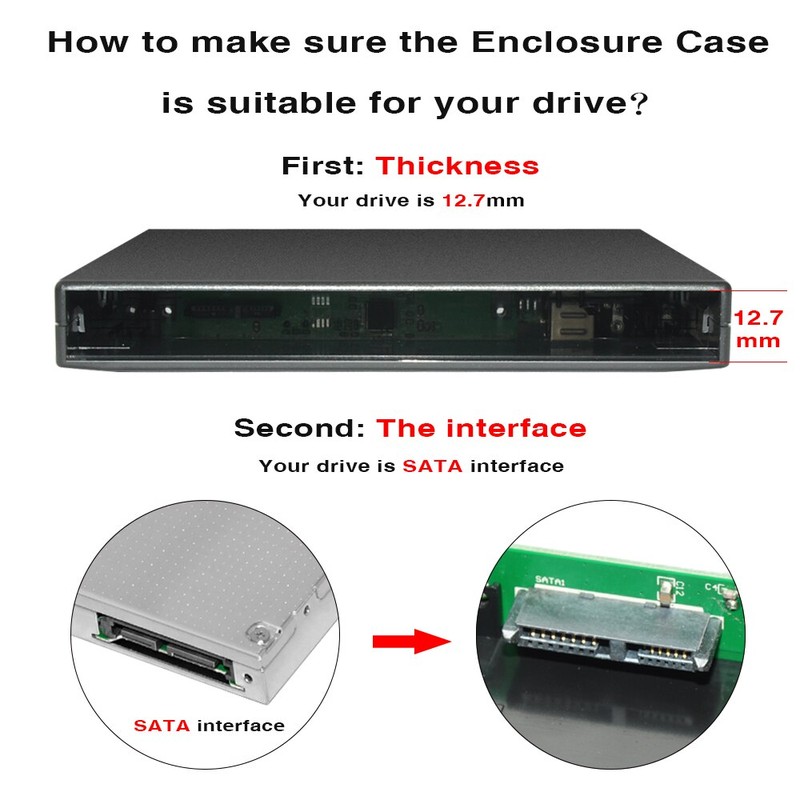 How to make sure the Enclosure Case is suitable for your drive?

First: Thickness

Your drive is 12.7mm

12.7 mm

Second: The interface

Your drive is SATA interface

SATA interface

SATA1

C12

C4