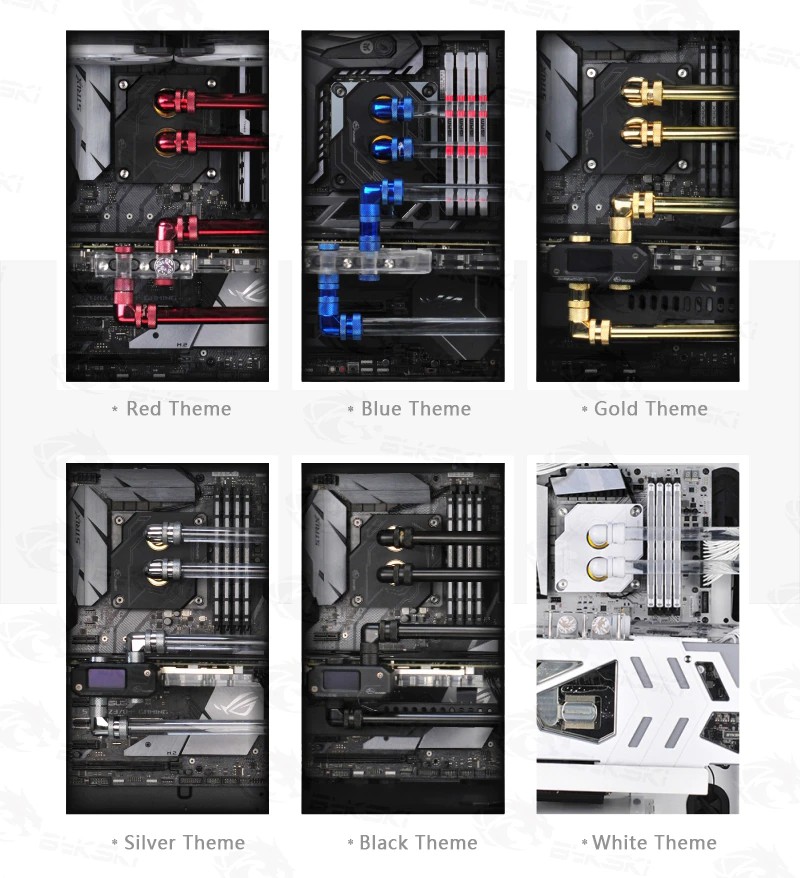 * Red Theme

* Blue Theme

* Gold Theme

* Silver Theme

* Black Theme

* White Theme