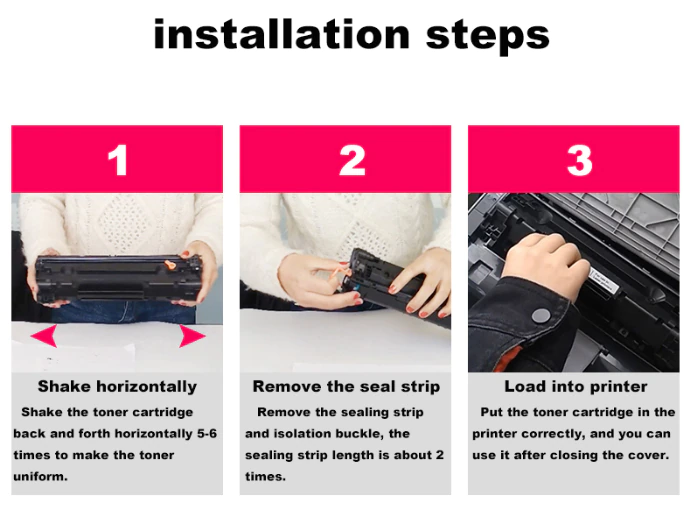 installation steps

1

Shake horizontally

Shake the toner cartridge back and forth horizontally 5-6 times to make the toner uniform.

2

Remove the seal strip

Remove the sealing strip and isolation buckle, the sealing strip length is about 2 times.

3

Load into printer

Put the toner cartridge in the printer correctly, and you can use it after closing the cover.