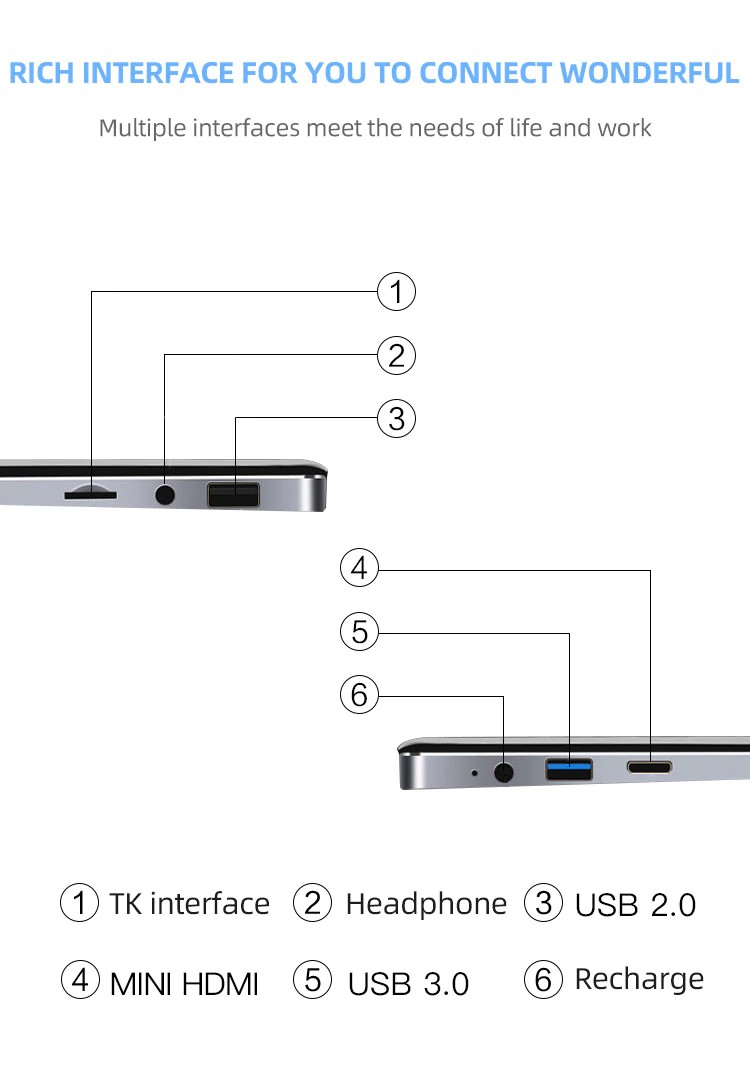 RICH INTERFACE FOR YOU TO CONNECT WONDERFUL

Multiple interfaces meet the needs of life and work

1

2

3

4

5

6

1 TK interface 2 Headphone 3 USB 2.0

4 MINI HDMI 5 USB 3.0 6 Recharge