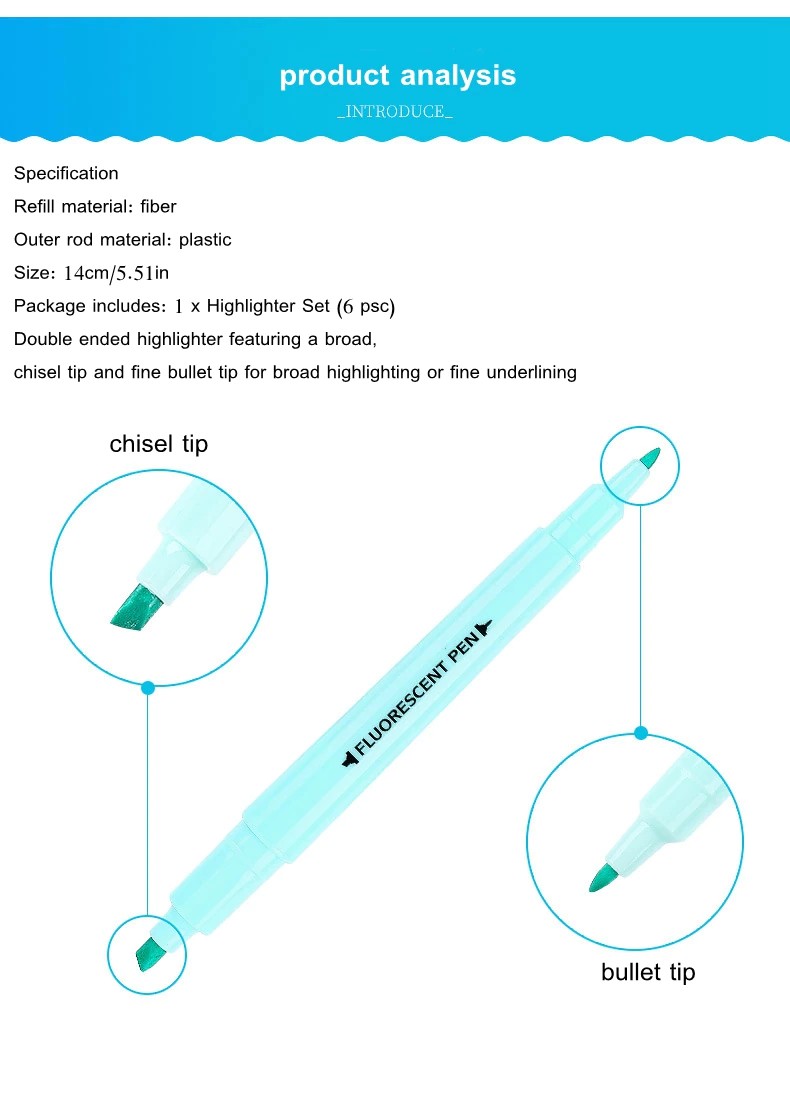 product analysis
_INTRODUCE_

Specification
Refill material: fiber
Outer rod material: plastic
Size: 14cm/5.51in
Package includes: 1 x Highlighter Set (6 psc)
Double ended highlighter featuring a broad,
chisel tip and fine bullet tip for broad highlighting or fine underlining

chisel tip

FLUORESCENT PEN

bullet tip