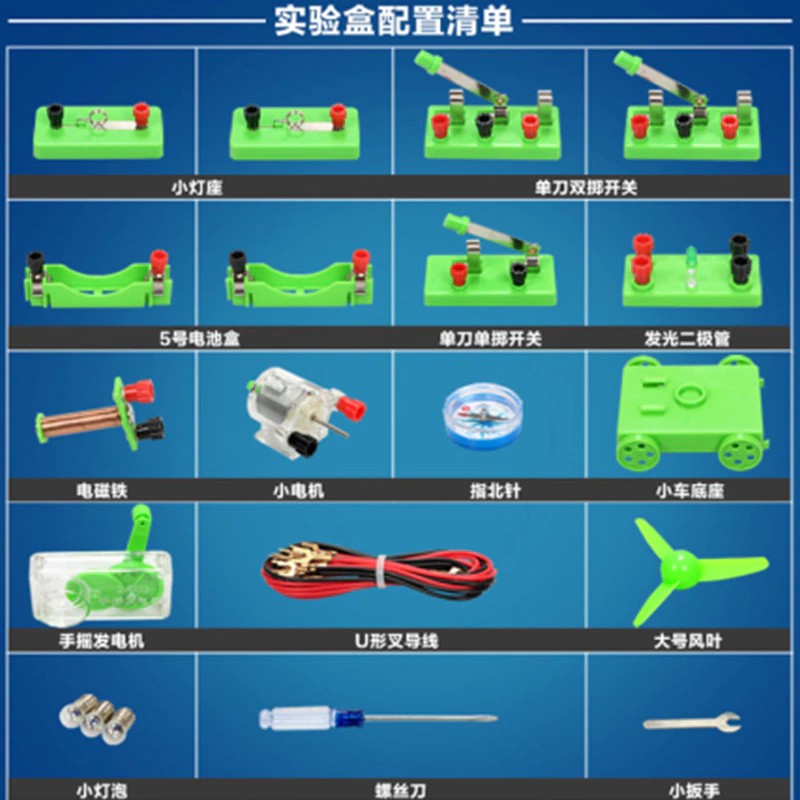 实验盒配置清单

小灯座

单刀双掷开关

5号电池盒

单刀单掷开关

发光二极管

电磁铁

小电机

指北针

小车底座

手摇发电机

U形叉导线

大号风叶

小灯泡

螺丝刀

小扳手