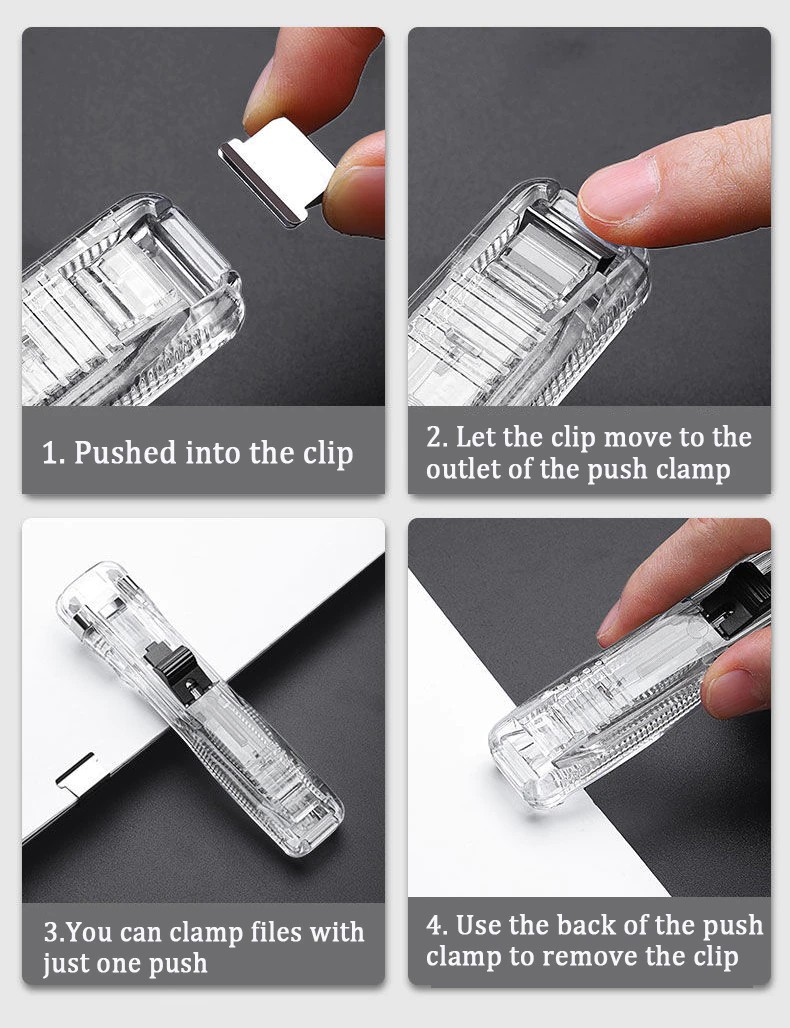 1. Pushed into the clip

2. Let the clip move to the outlet of the push clamp

3.You can clamp files with just one push

4. Use the back of the push clamp to remove the clip