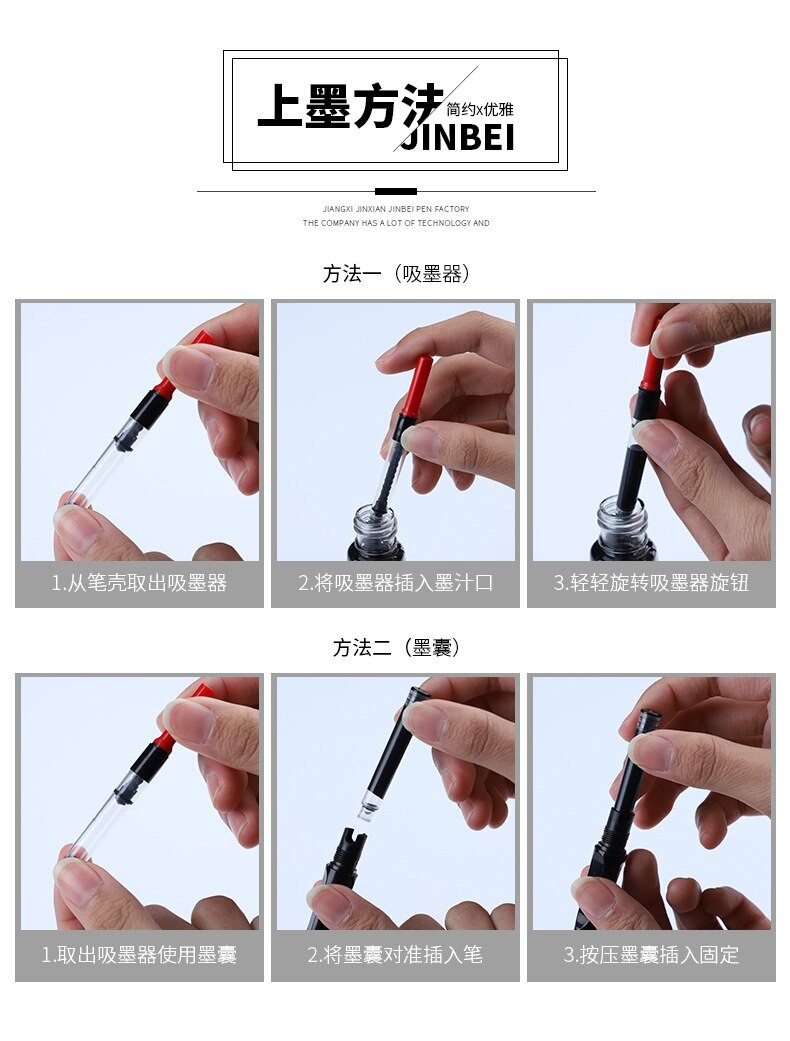 上墨方法 简约x优雅 JINBEI

JIANGXI JINXIAN JINBEI PEN FACTORY
THE COMPANY HAS A LOT OF TECHNOLOGY AND

方法一（吸墨器）

1.从笔壳取出吸墨器

2.将吸墨器插入墨汁口

3.轻轻旋转吸墨器旋钮

方法二（墨囊）

1.取出吸墨器使用墨囊

2.将墨囊对准插入笔

3.按压墨囊插入固定