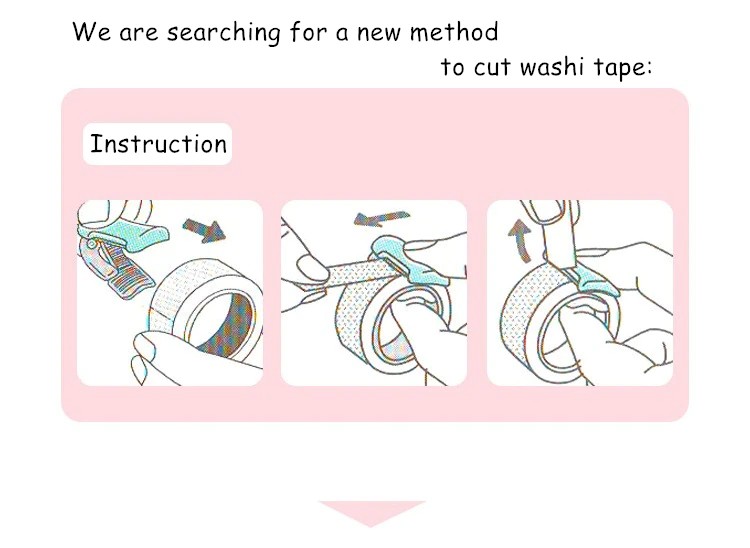 We are searching for a new method to cut washi tape:

Instruction