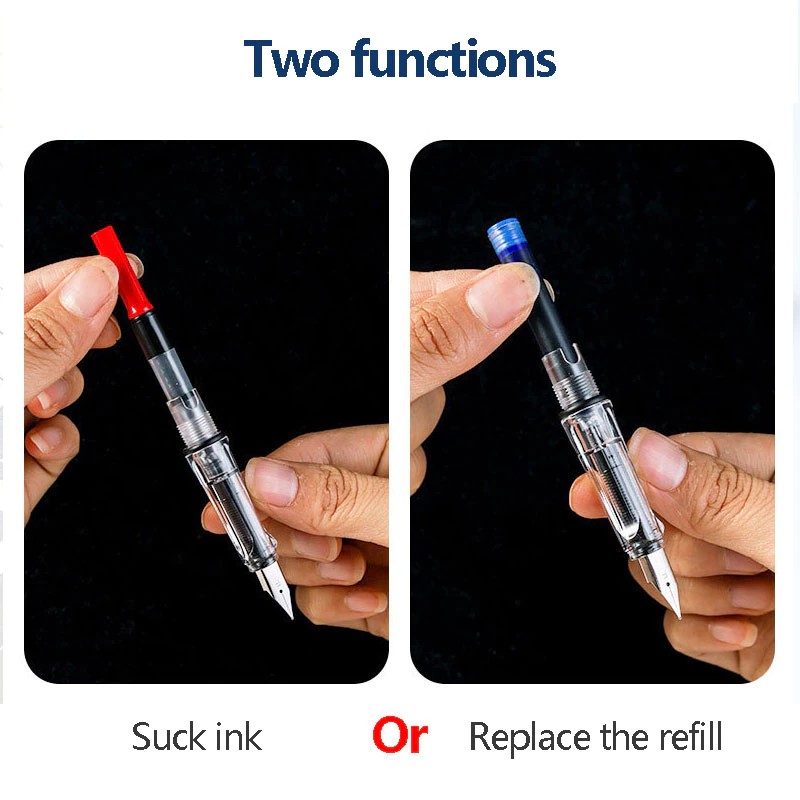 Two functions

Suck ink Or Replace the refill