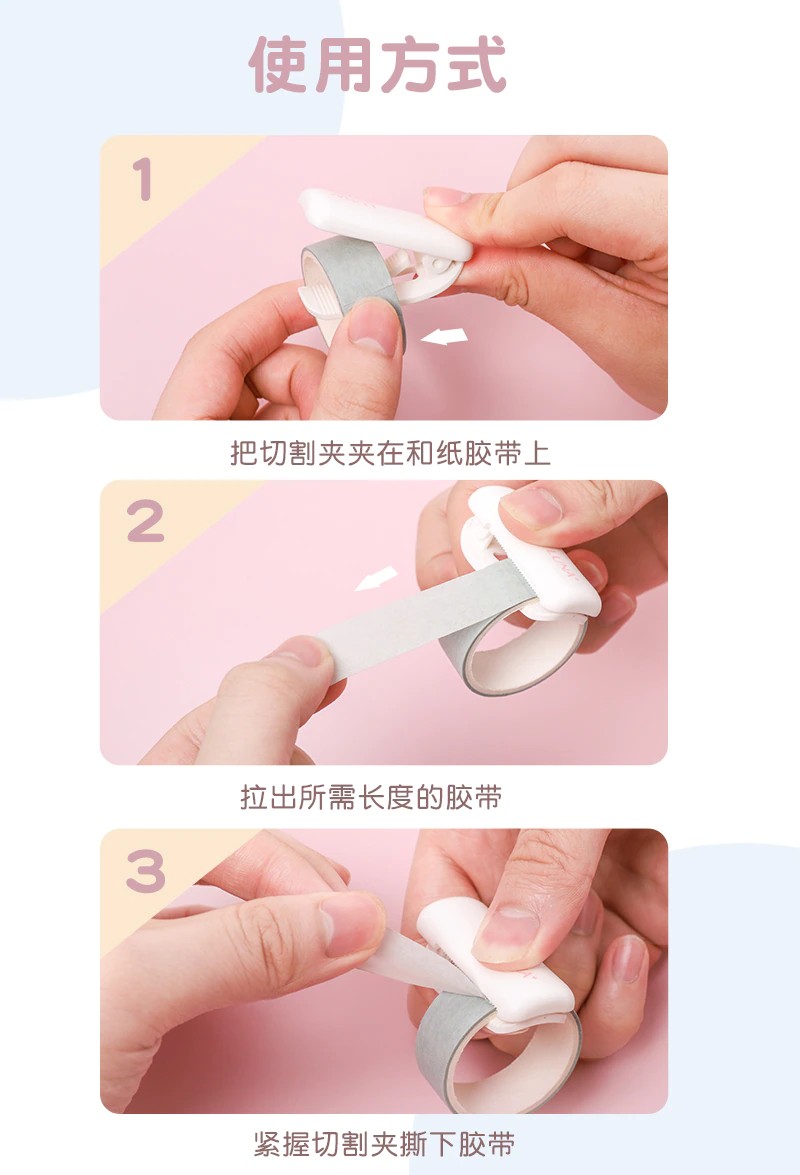 使用方式

1

把切割夹夹在和纸胶带上

2

拉出所需长度的胶带

3

紧握切割夹撕下胶带