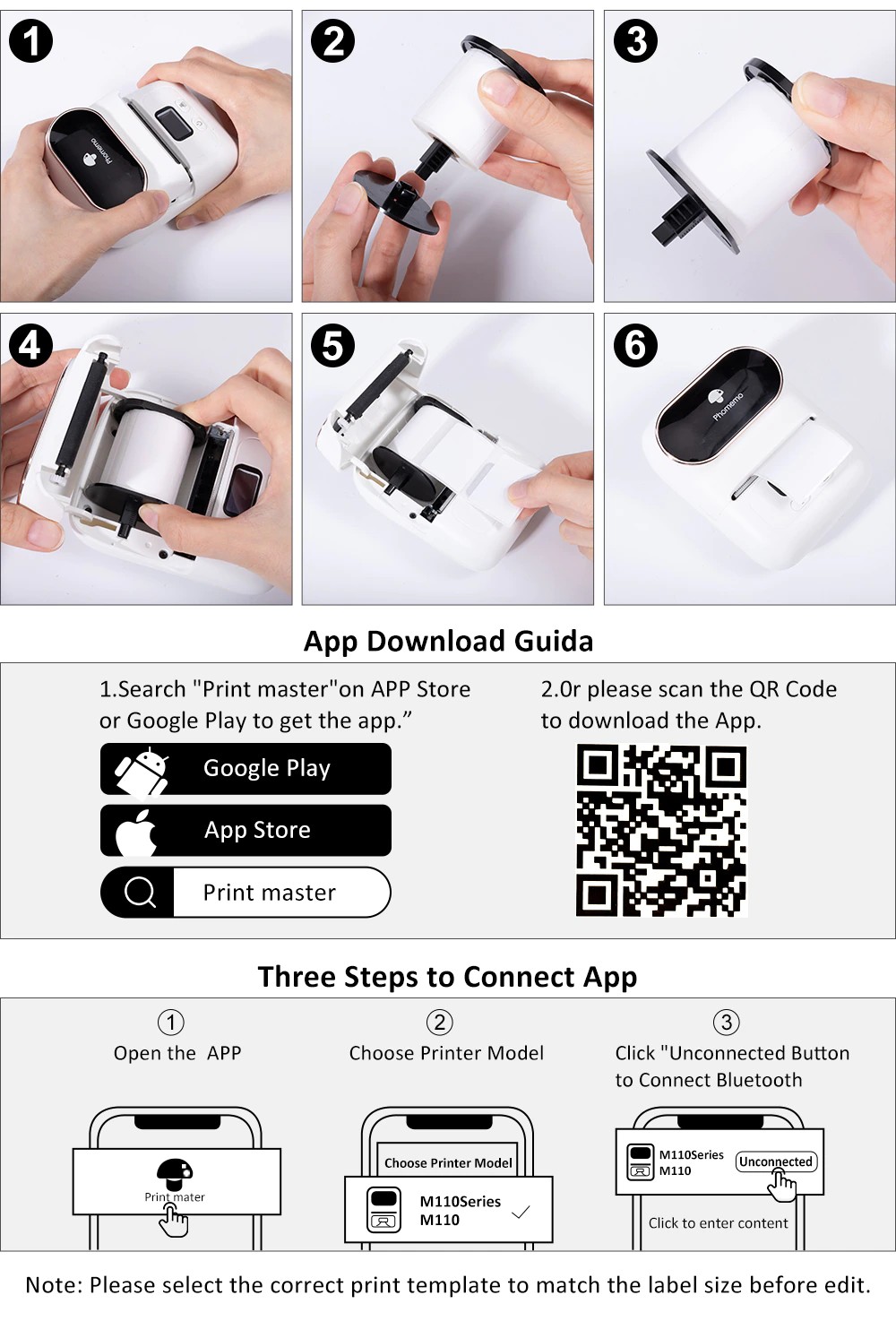 1

Phomemo

2

3

4

5

6

Phomemo

App Download Guida

1.Search "Print master"on APP Store or Google Play to get the app.”

Google Play

App Store

Print master

2.0r please scan the QR Code to download the App.

Three Steps to Connect App

① Open the APP

Print mater

② Choose Printer Model

Choose Printer Model

M110Series
M110

③ Click "Unconnected Button to Connect Bluetooth

M110Series
M110

Unconnected

Click to enter content

Note: Please select the correct print template to match the label size before edit.