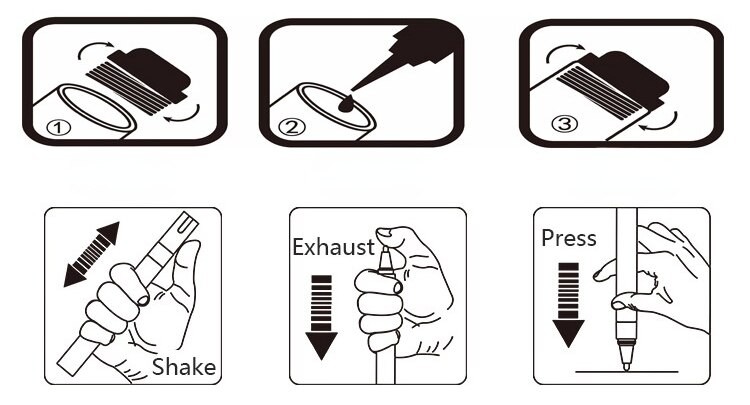 ①

②

③

Shake

Exhaust

Press