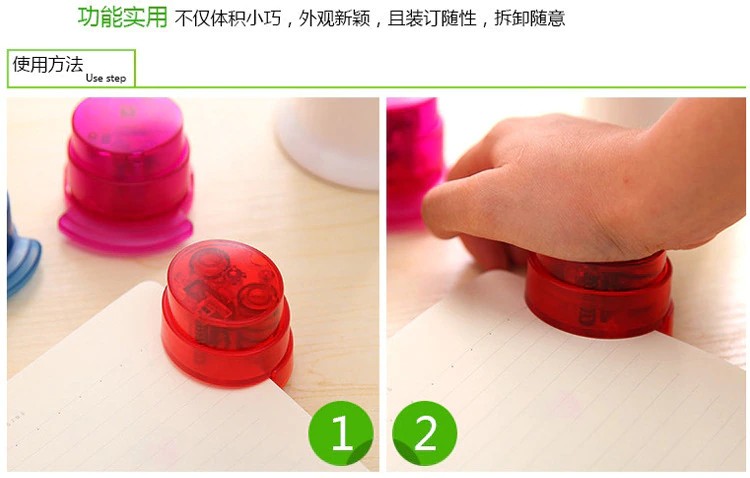 功能实用 不仅体积小巧，外观新颖，且装订随性，拆卸随意

使用方法 Use step

1

2