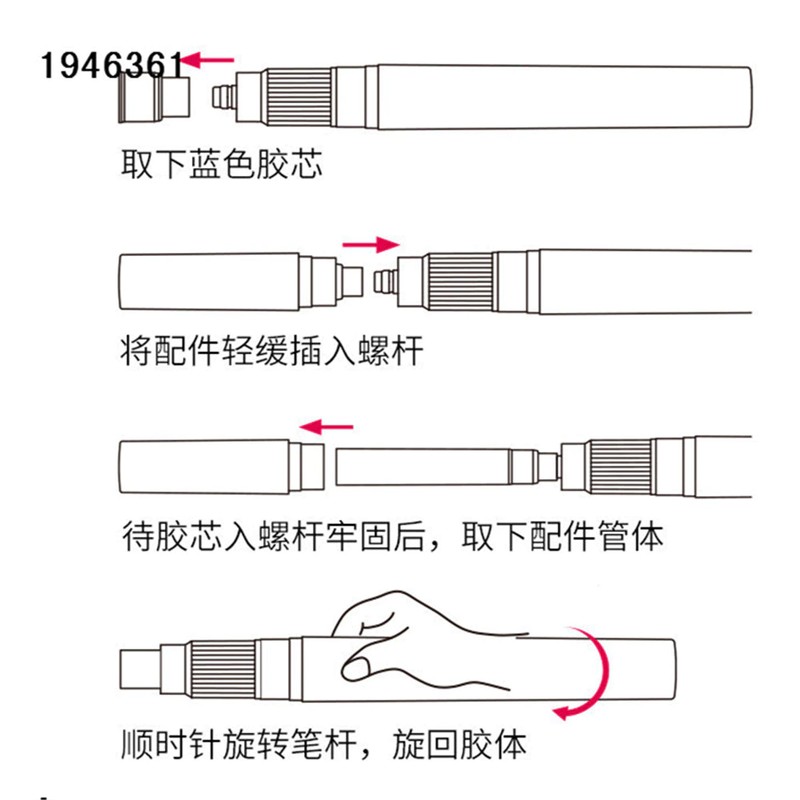 1946361

取下蓝色胶芯

将配件轻缓插入螺杆

待胶芯入螺杆牢固后，取下配件管体

顺时针旋转笔杆，旋回胶体