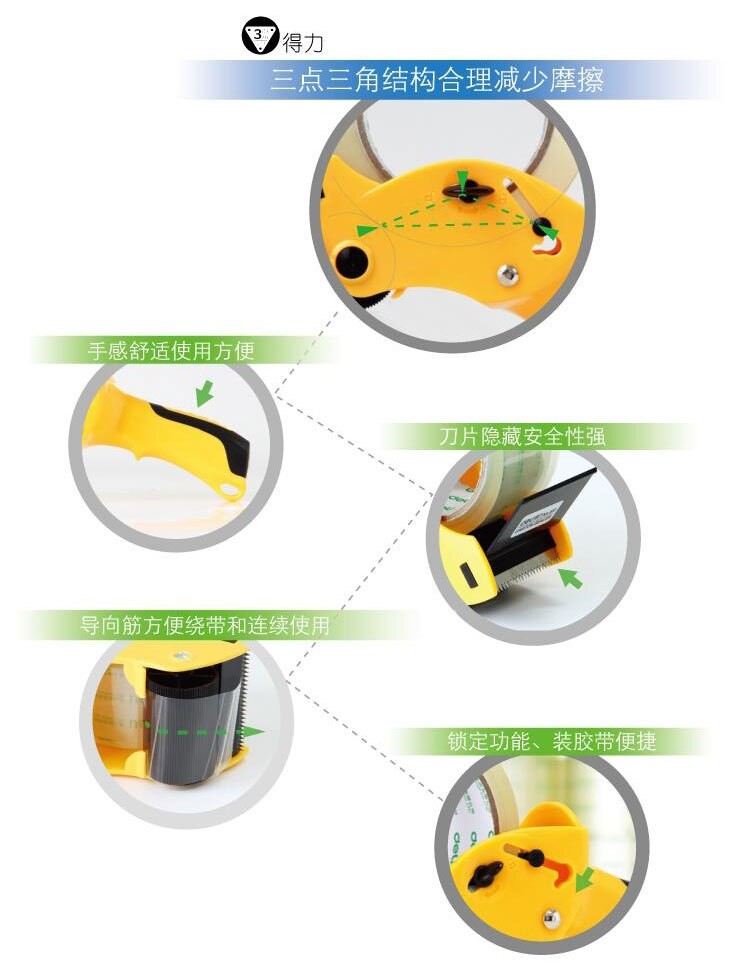 3 得力

三点三角结构合理减少摩擦

手感舒适使用方便

刀片隐藏安全性强

导向筋方便绕带和连续使用

锁定功能、装胶带便捷