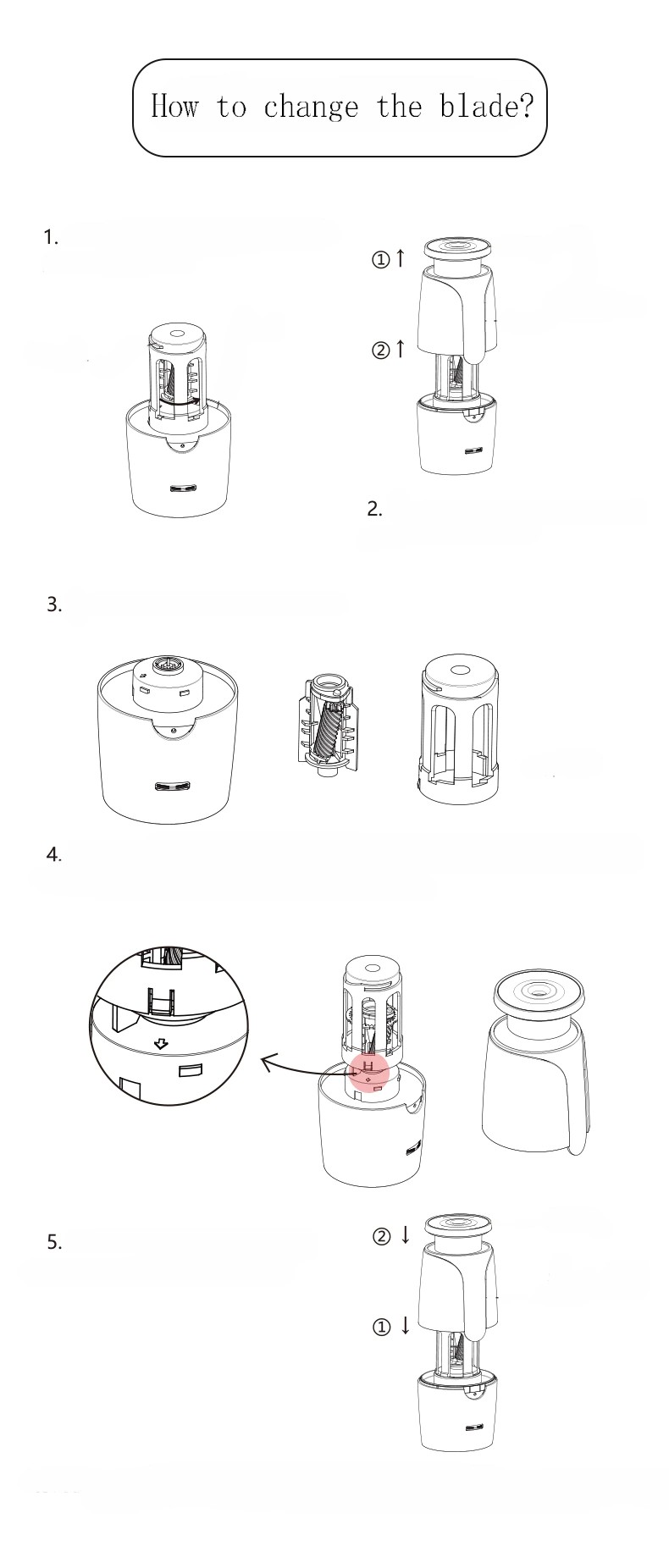 How to change the blade?

1.

① ↑

② ↑

2.

3.

4.

5.

② ↓

① ↓