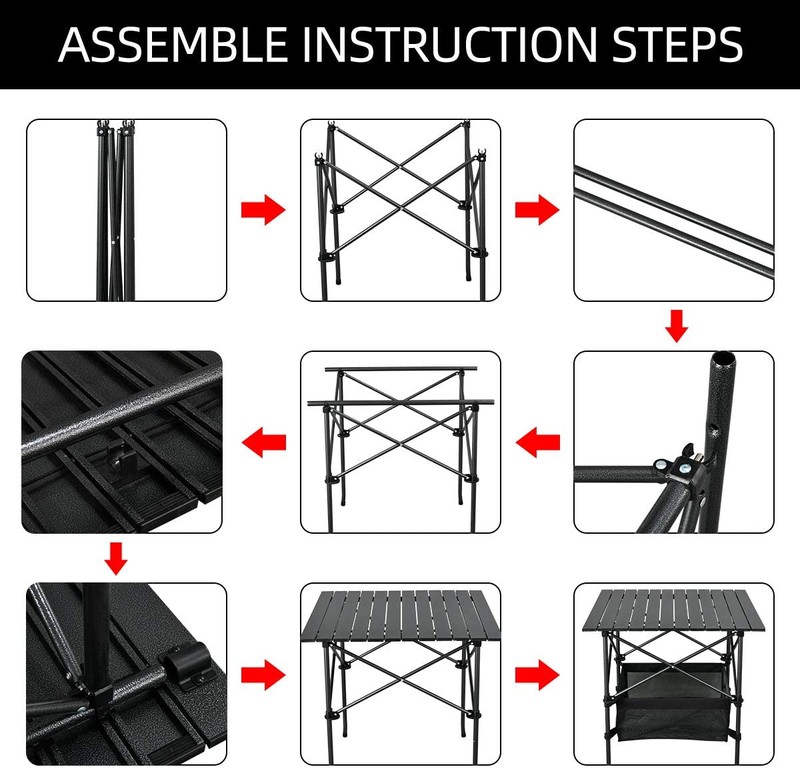 ASSEMBLE INSTRUCTION STEPS