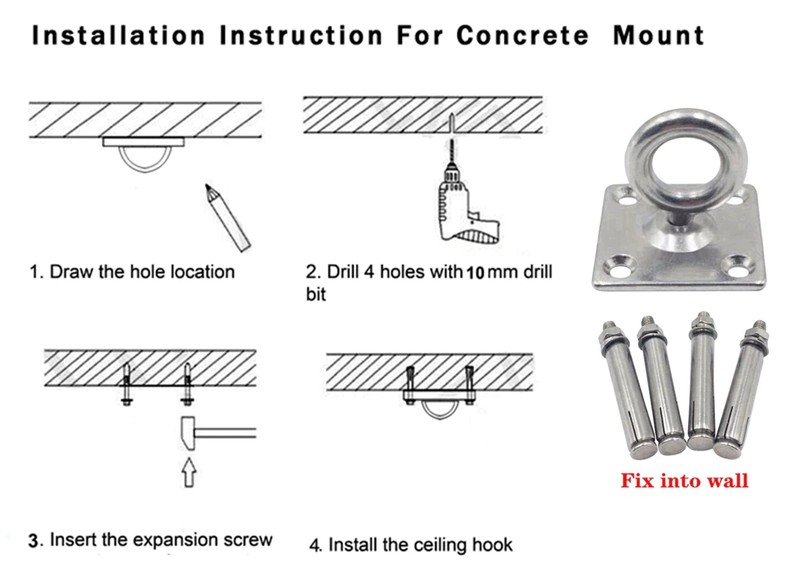 Installation Instruction For Concrete Mount

1. Draw the hole location

2. Drill 4 holes with 10 mm drill bit

3. Insert the expansion screw

4. Install the ceiling hook

Fix into wall