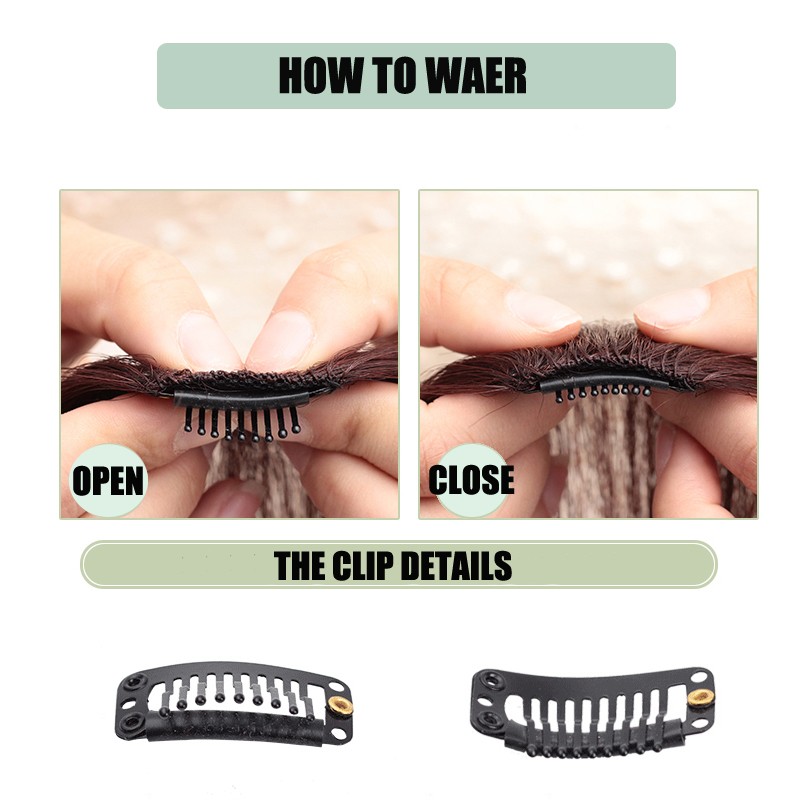 HOW TO WAER

OPEN

CLOSE

THE CLIP DETAILS