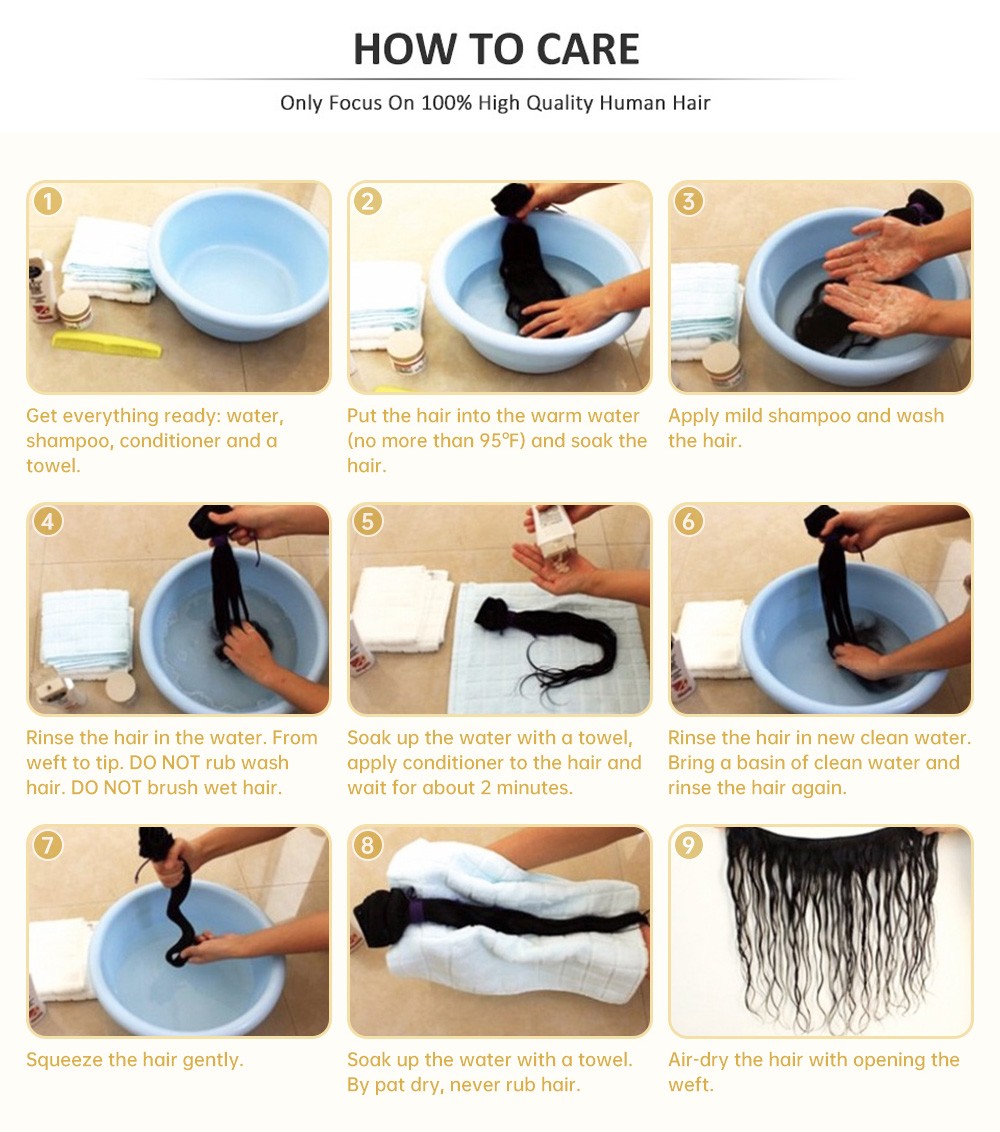 HOW TO CARE

Only Focus On 100% High Quality Human Hair

1

Get everything ready: water, shampoo, conditioner and a towel.

2

Put the hair into the warm water (no more than 95℉) and soak the hair.

3

Apply mild shampoo and wash the hair.

4

Rinse the hair in the water. From weft to tip. DO NOT rub wash hair. DO NOT brush wet hair.

5

Soak up the water with a towel, apply conditioner to the hair and wait for about 2 minutes.

6

Rinse the hair in new clean water. Bring a basin of clean water and rinse the hair again.

7

Squeeze the hair gently.

8

Soak up the water with a towel. By pat dry, never rub hair.

9

Air-dry the hair with opening the weft.