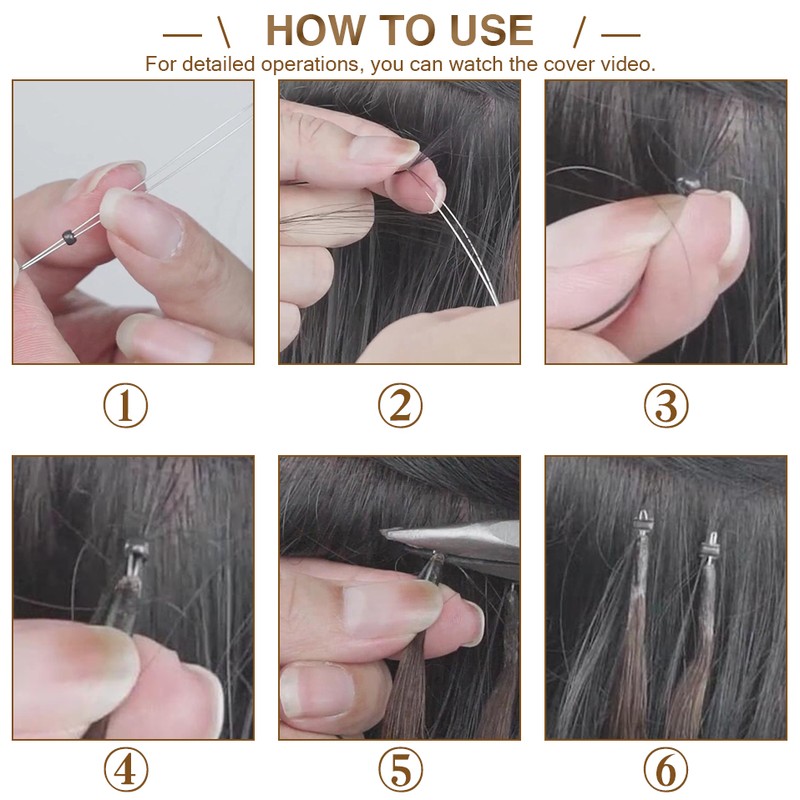 — \ HOW TO USE / —
For detailed operations, you can watch the cover video.

①

②

③

④

⑤

⑥