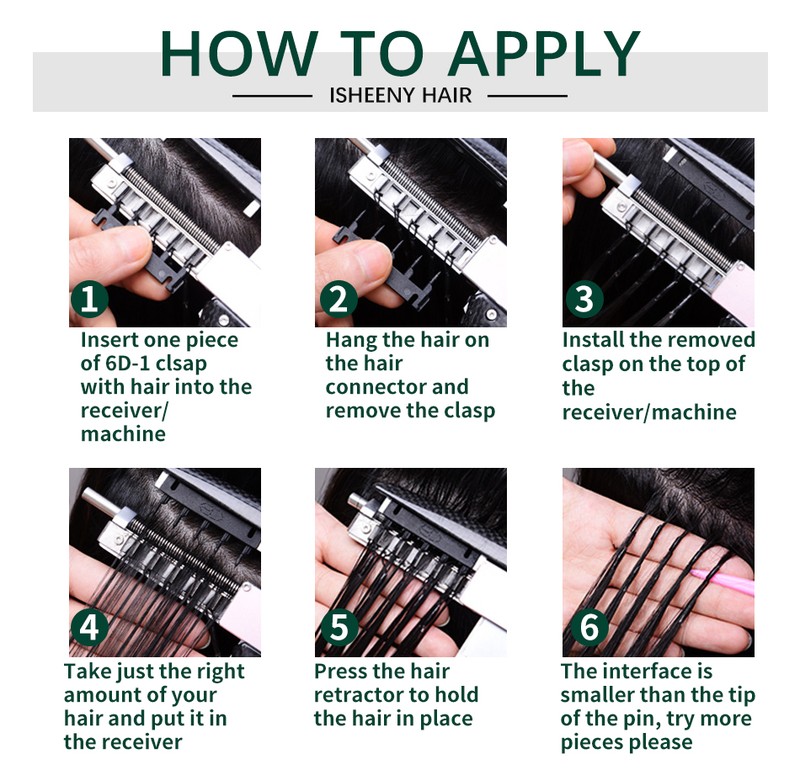 HOW TO APPLY

ISHEENY HAIR

1
Insert one piece of 6D-1 clsap with hair into the receiver/ machine

2
Hang the hair on the hair connector and remove the clasp

3
Install the removed clasp on the top of the receiver/machine

4
Take just the right amount of your hair and put it in the receiver

5
Press the hair retractor to hold the hair in place

6
The interface is smaller than the tip of the pin, try more pieces please