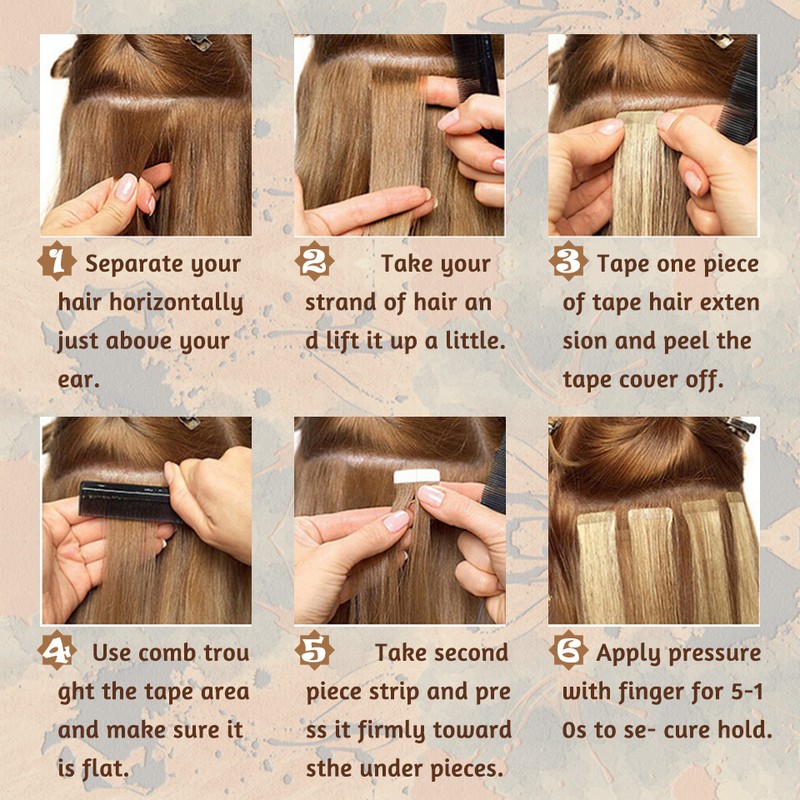 1 Separate your hair horizontally just above your ear.

2 Take your strand of hair an d lift it up a little.

3 Tape one piece of tape hair exten sion and peel the tape cover off.

4 Use comb trou ght the tape area and make sure it is flat.

5 Take second piece strip and pre ss it firmly toward sthe under pieces.

6 Apply pressure with finger for 5-1 0s to se- cure hold.