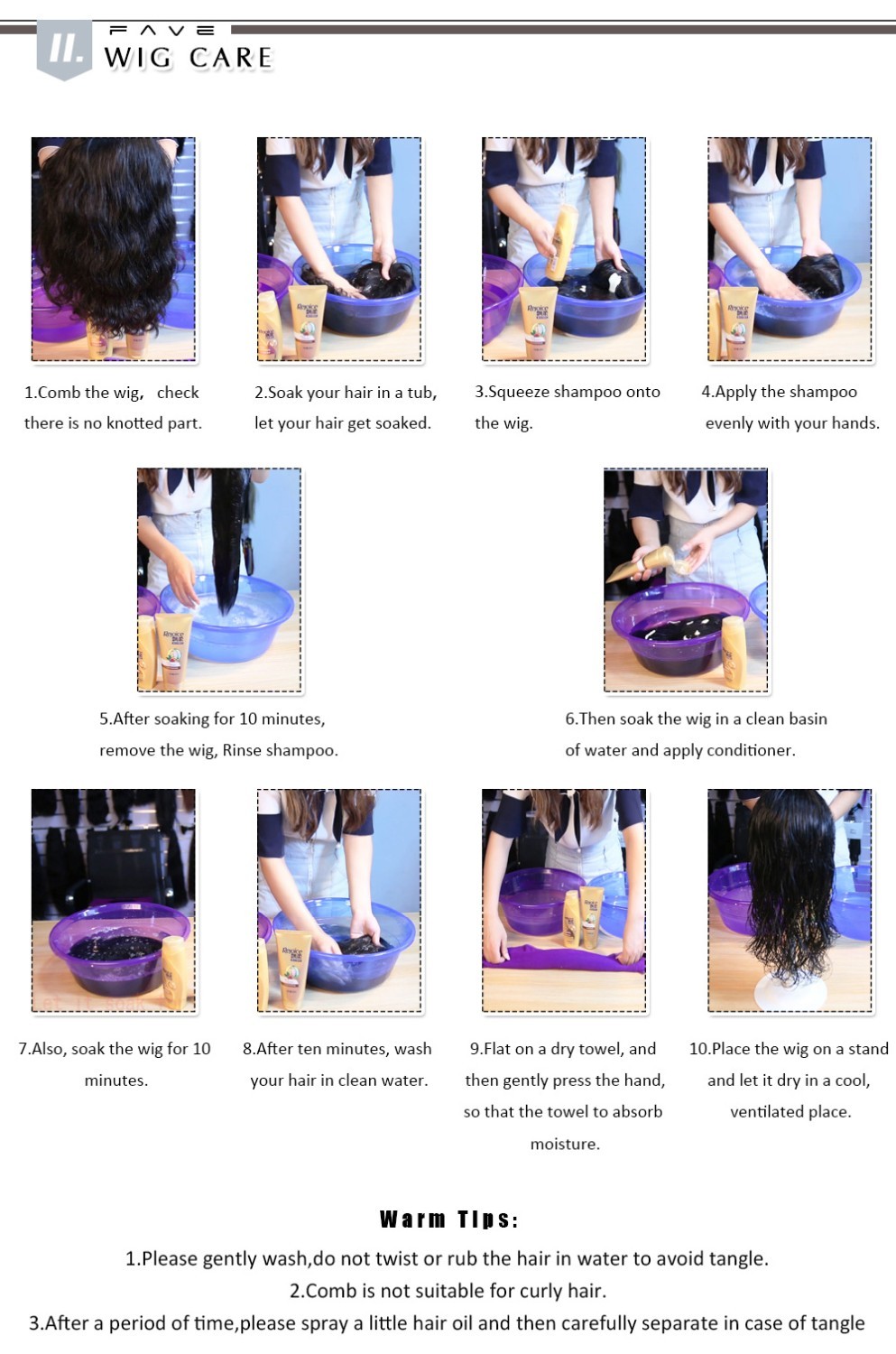 II.

FAVE
WIG CARE

1.Comb the wig, check there is no knotted part.

2.Soak your hair in a tub, let your hair get soaked.

3.Squeeze shampoo onto the wig.

4.Apply the shampoo evenly with your hands.

5.After soaking for 10 minutes, remove the wig, Rinse shampoo.

6.Then soak the wig in a clean basin of water and apply conditioner.

7.Also, soak the wig for 10 minutes.

8.After ten minutes, wash your hair in clean water.

9.Flat on a dry towel, and then gently press the hand, so that the towel to absorb moisture.

10.Place the wig on a stand and let it dry in a cool, ventilated place.

Warm Tips:

1.Please gently wash,do not twist or rub the hair in water to avoid tangle.

2.Comb is not suitable for curly hair.

3.After a period of time,please spray a little hair oil and then carefully separate in case of tangle