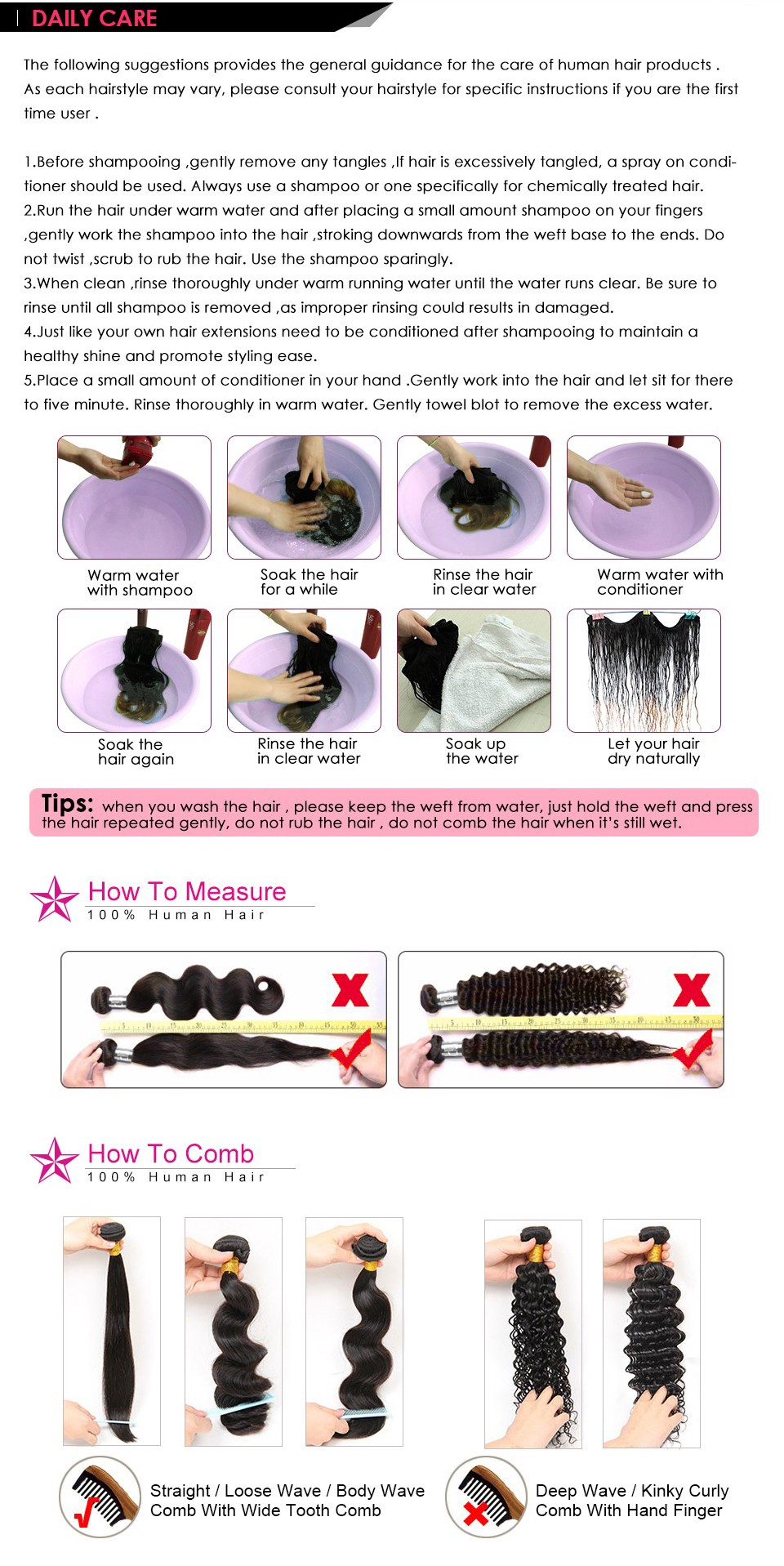 DAILY CARE

The following suggestions provides the general guidance for the care of human hair products . As each hairstyle may vary, please consult your hairstyle for specific instructions if you are the first time user .

1.Before shampooing ,gently remove any tangles ,If hair is excessively tangled, a spray on conditioner should be used. Always use a shampoo or one specifically for chemically treated hair.
2.Run the hair under warm water and after placing a small amount shampoo on your fingers ,gently work the shampoo into the hair ,stroking downwards from the weft base to the ends. Do not twist ,scrub to rub the hair. Use the shampoo sparingly.
3.When clean ,rinse thoroughly under warm running water until the water runs clear. Be sure to rinse until all shampoo is removed ,as improper rinsing could results in damaged.
4.Just like your own hair extensions need to be conditioned after shampooing to maintain a healthy shine and promote styling ease.
5.Place a small amount of conditioner in your hand .Gently work into the hair and let sit for there to five minute. Rinse thoroughly in warm water. Gently towel blot to remove the excess water.

Warm water with shampoo

Soak the hair for a while

Rinse the hair in clear water

Warm water with conditioner

Soak the hair again

Rinse the hair in clear water

Soak up the water

Let your hair dry naturally

Tips: when you wash the hair , please keep the weft from water, just hold the weft and press the hair repeated gently, do not rub the hair , do not comb the hair when it's still wet.

How To Measure
100% Human Hair

How To Comb
100% Human Hair

Straight / Loose Wave / Body Wave
Comb With Wide Tooth Comb

Deep Wave / Kinky Curly
Comb With Hand Finger