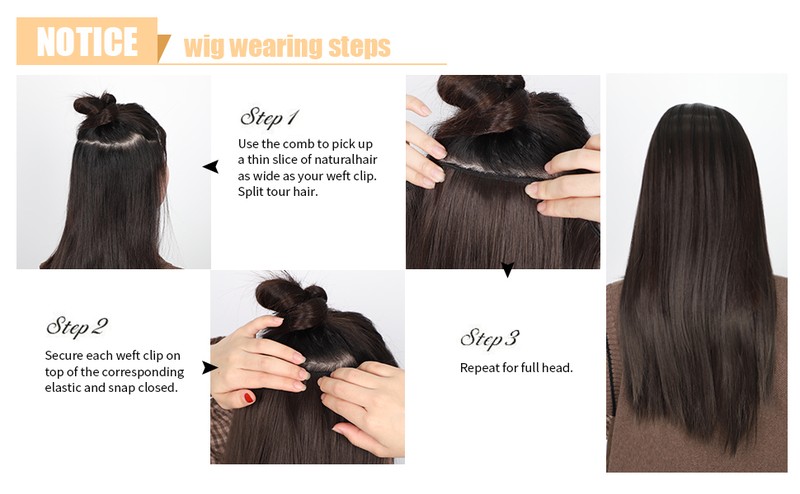 NOTICE wig wearing steps

Step 1

Use the comb to pick up a thin slice of naturalhair as wide as your weft clip. Split tour hair.

Step 2

Secure each weft clip on top of the corresponding elastic and snap closed.

Step 3

Repeat for full head.