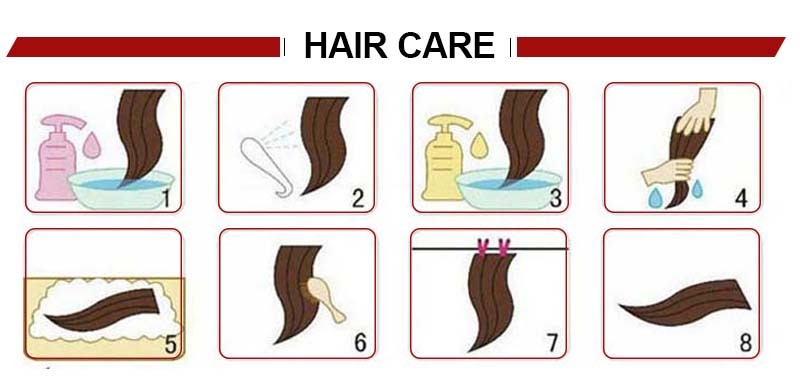 HAIR CARE

1

2

3

4

5

6

7

8