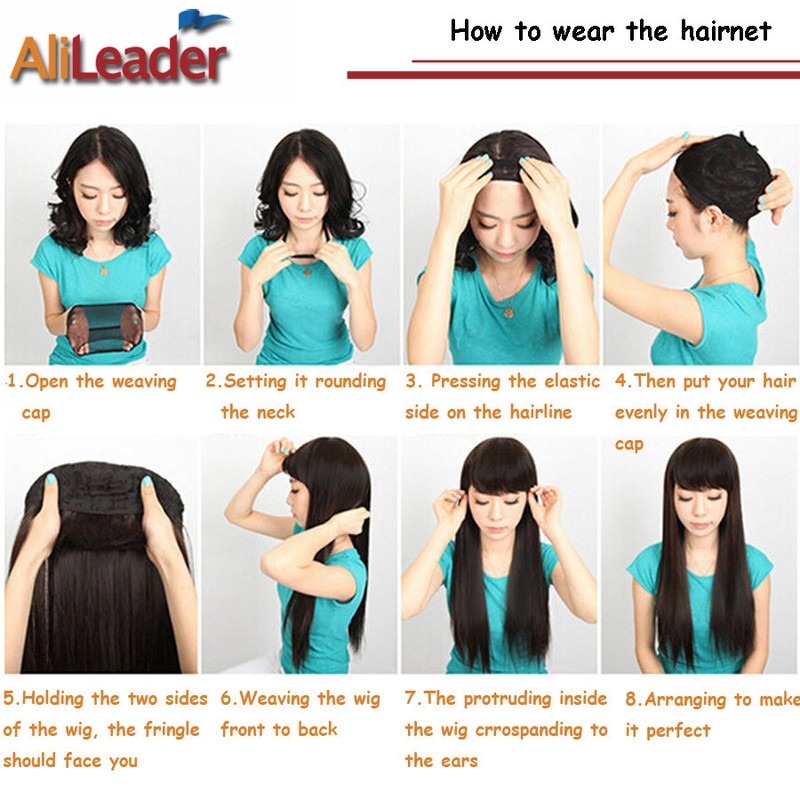 AliLeader

How to wear the hairnet

1.Open the weaving cap

2.Setting it rounding the neck

3. Pressing the elastic side on the hairline

4.Then put your hair evenly in the weaving cap

5.Holding the two sides of the wig, the fringle should face you

6.Weaving the wig front to back

7.The protruding inside the wig crrospanding to the ears

8.Arranging to make it perfect