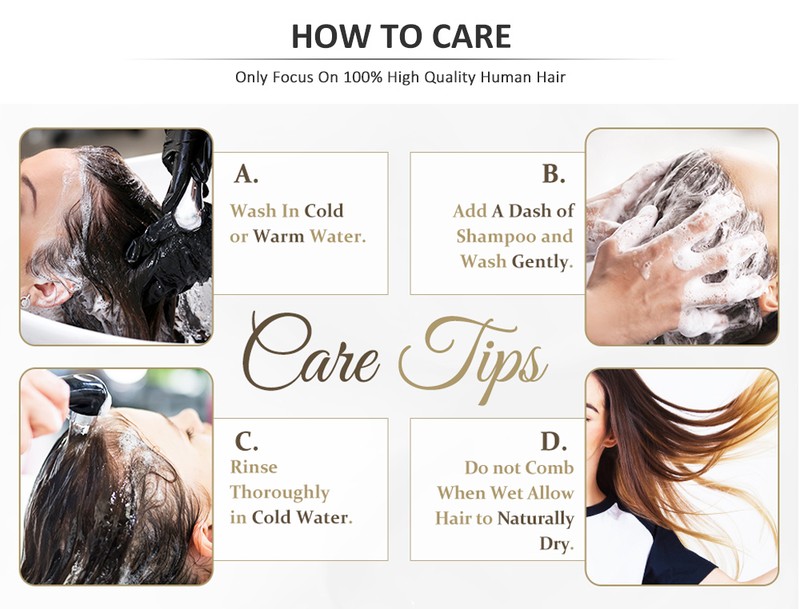 HOW TO CARE

Only Focus On 100% High Quality Human Hair

A.
Wash In Cold or Warm Water.

B.
Add A Dash of Shampoo and Wash Gently.

Care Tips

C.
Rinse Thoroughly in Cold Water.

D.
Do not Comb When Wet Allow Hair to Naturally Dry.