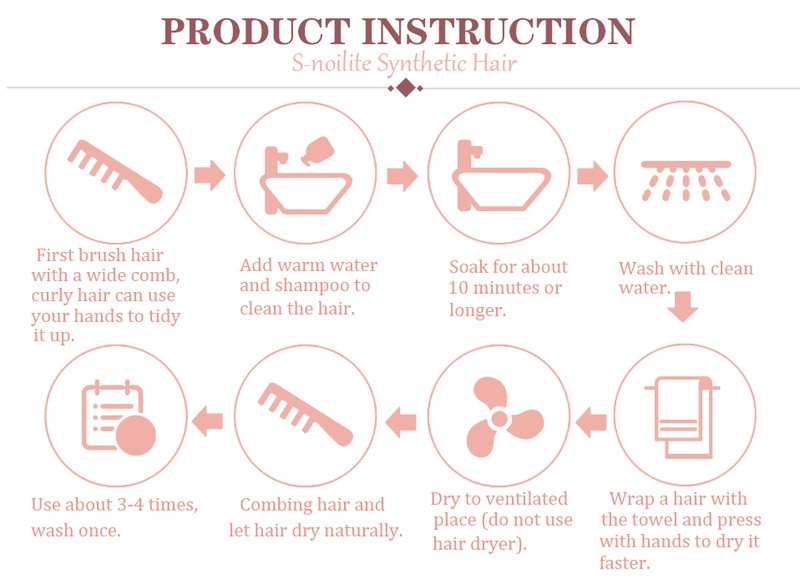 PRODUCT INSTRUCTION
S-noilite Synthetic Hair

First brush hair with a wide comb, curly hair can use your hands to tidy it up.

Add warm water and shampoo to clean the hair.

Soak for about 10 minutes or longer.

Wash with clean water.

Wrap a hair with the towel and press with hands to dry it faster.

Dry to ventilated place (do not use hair dryer).

Combing hair and let hair dry naturally.

Use about 3-4 times, wash once.