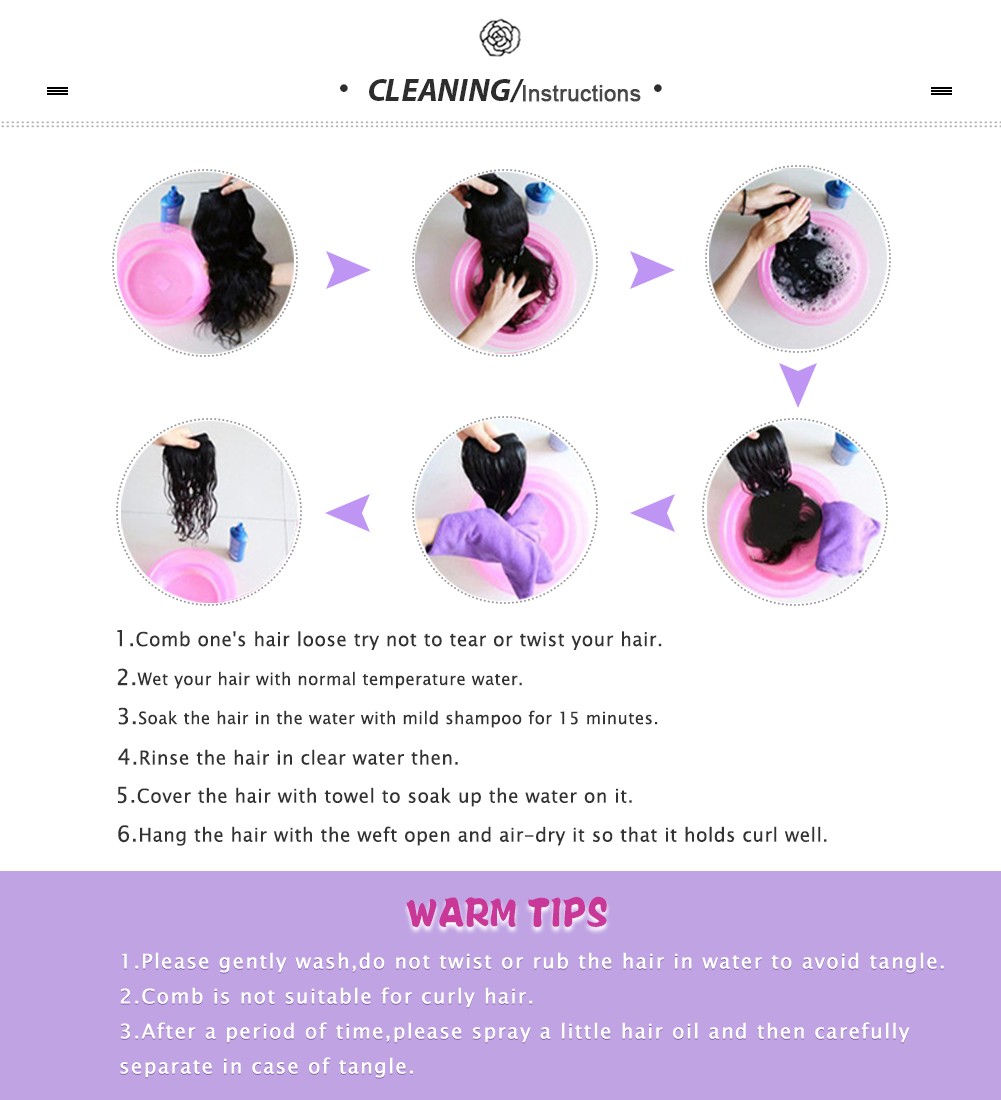 • CLEANING/Instructions •

1.Comb one's hair loose try not to tear or twist your hair.

2.Wet your hair with normal temperature water.

3.Soak the hair in the water with mild shampoo for 15 minutes.

4.Rinse the hair in clear water then.

5.Cover the hair with towel to soak up the water on it.

6.Hang the hair with the weft open and air-dry it so that it holds curl well.

WARM TIPS

1.Please gently wash,do not twist or rub the hair in water to avoid tangle.
2.Comb is not suitable for curly hair.
3.After a period of time,please spray a little hair oil and then carefully separate in case of tangle.