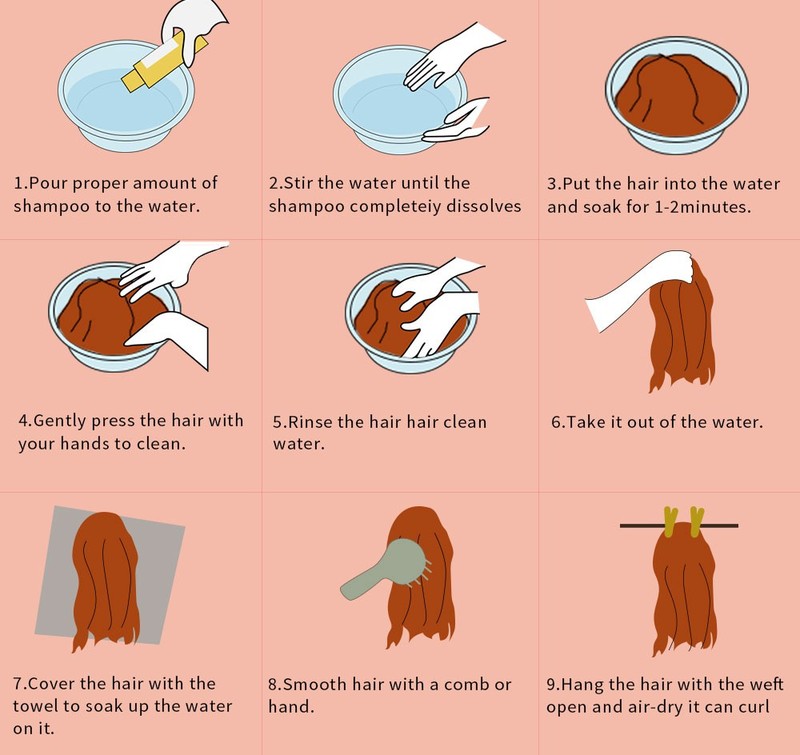 1.Pour proper amount of shampoo to the water.

2.Stir the water until the shampoo completeiy dissolves

3.Put the hair into the water and soak for 1-2minutes.

4.Gently press the hair with your hands to clean.

5.Rinse the hair hair clean water.

6.Take it out of the water.

7.Cover the hair with the towel to soak up the water on it.

8.Smooth hair with a comb or hand.

9.Hang the hair with the weft open and air-dry it can curl