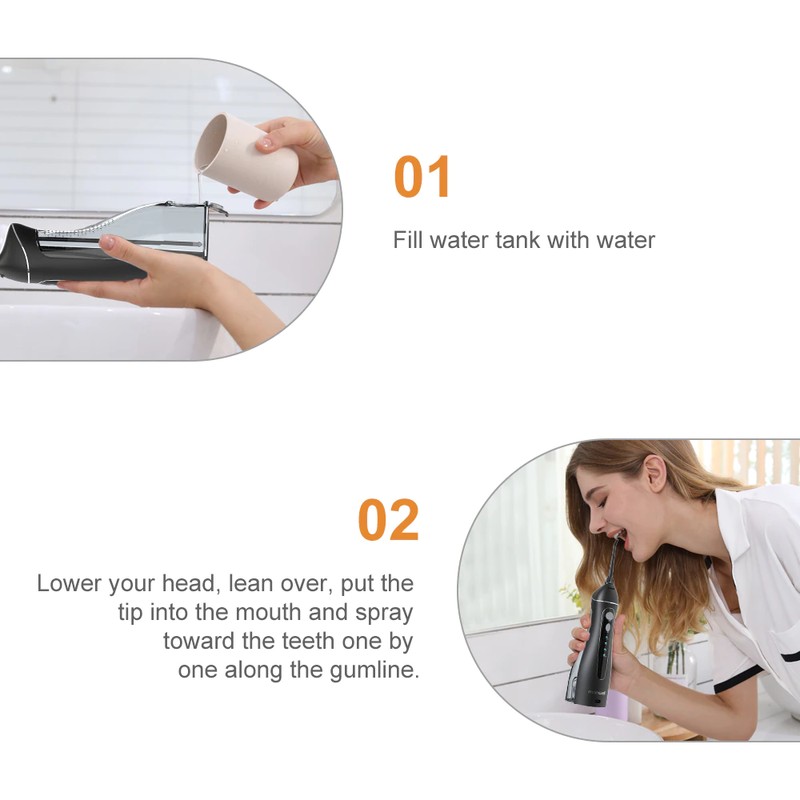 01

Fill water tank with water

02

Lower your head, lean over, put the tip into the mouth and spray toward the teeth one by one along the gumline.