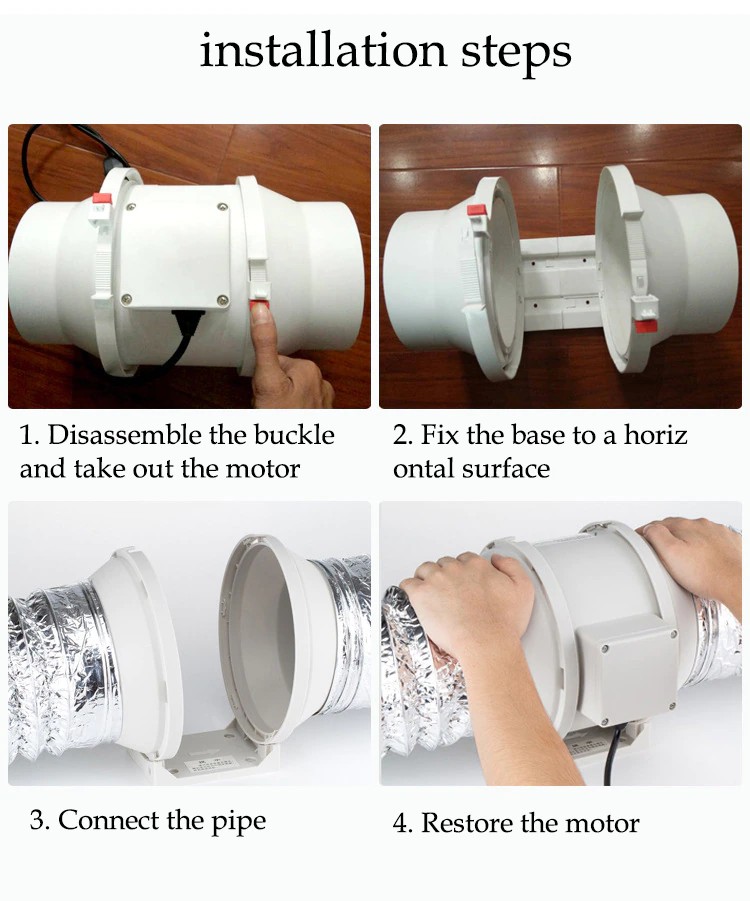 installation steps

1. Disassemble the buckle and take out the motor

2. Fix the base to a horiz ontal surface

3. Connect the pipe

4. Restore the motor